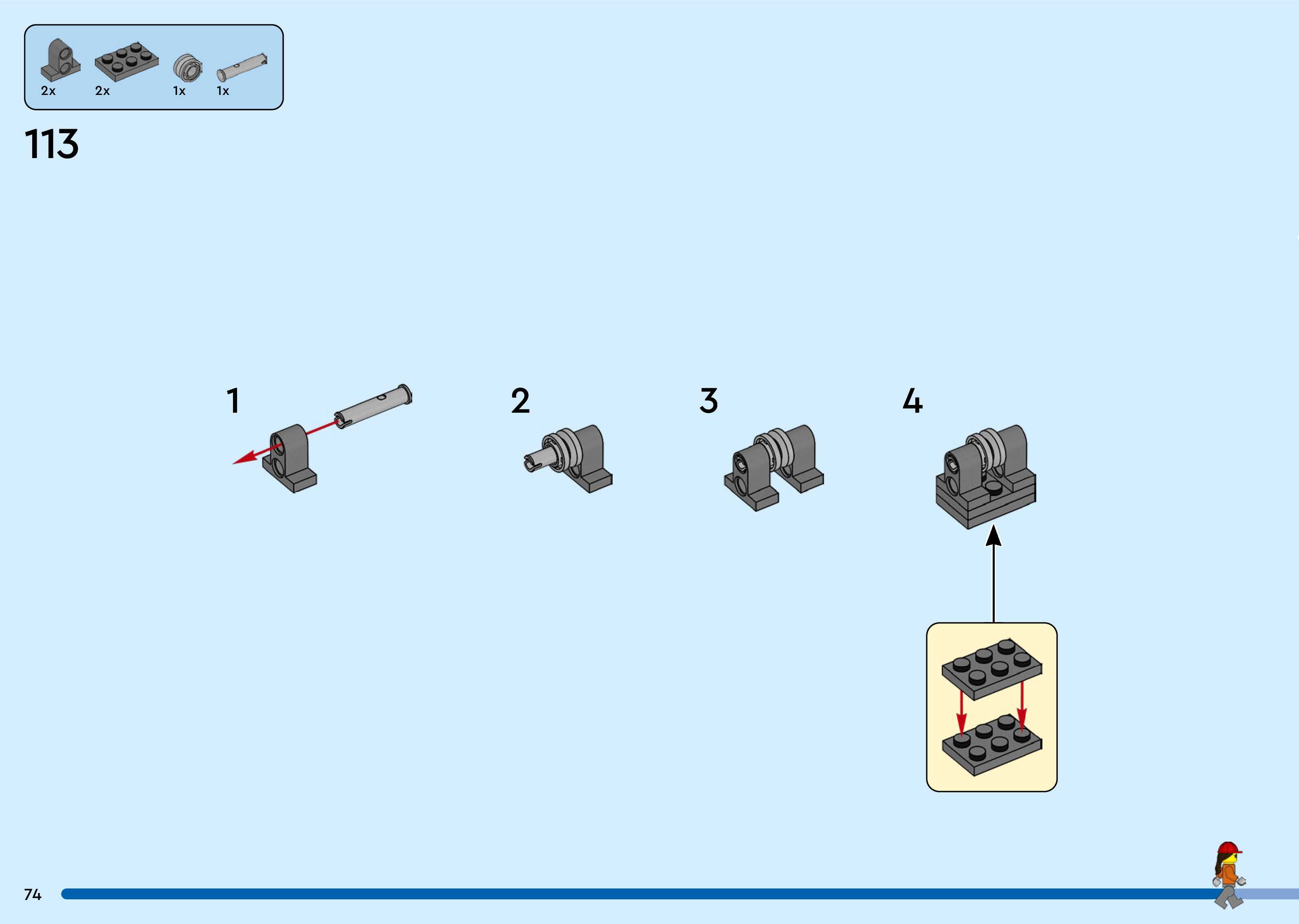 2x
2x
1x
1x

113

1

2

3

4

74