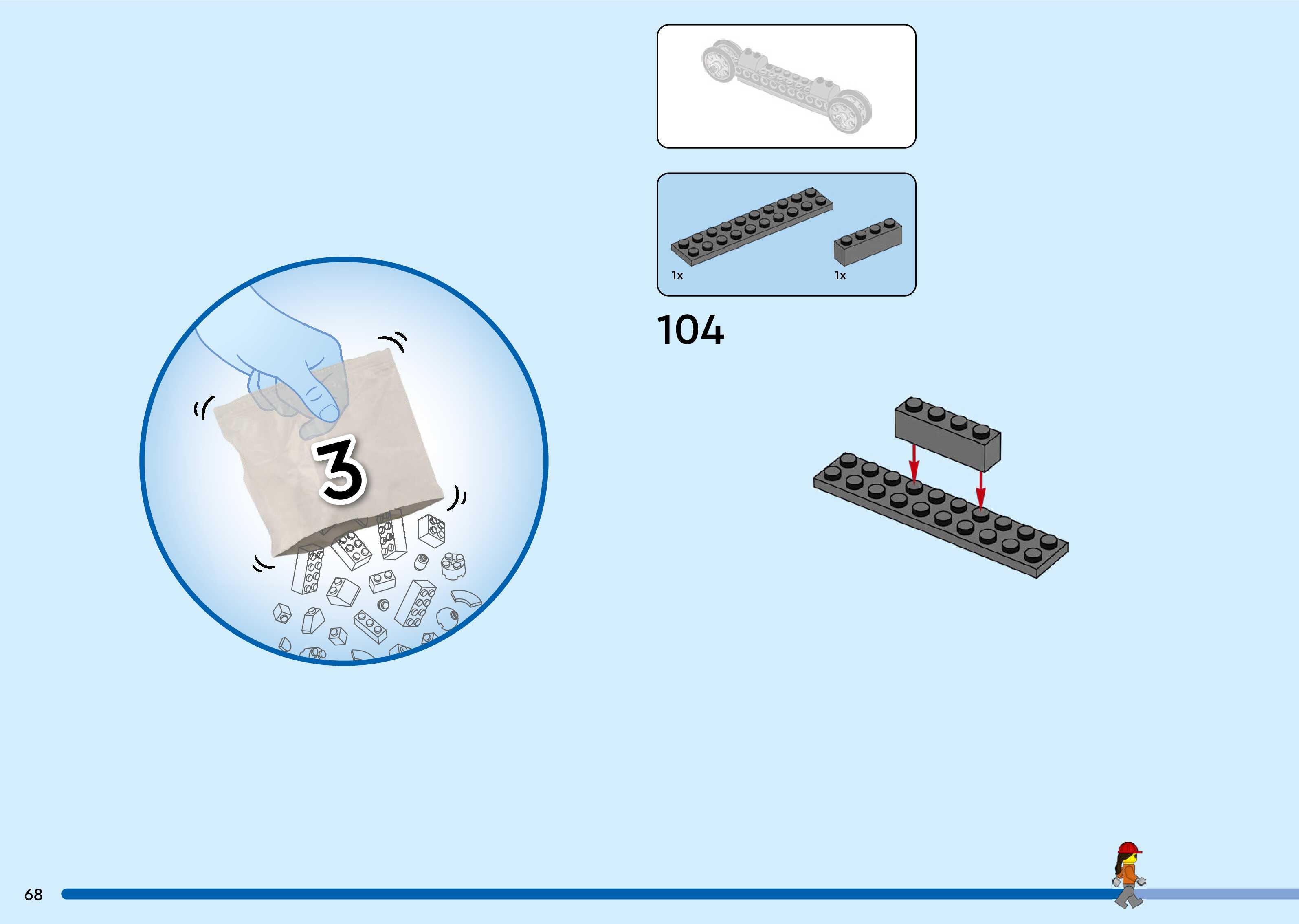 3

1x

1x

104

68