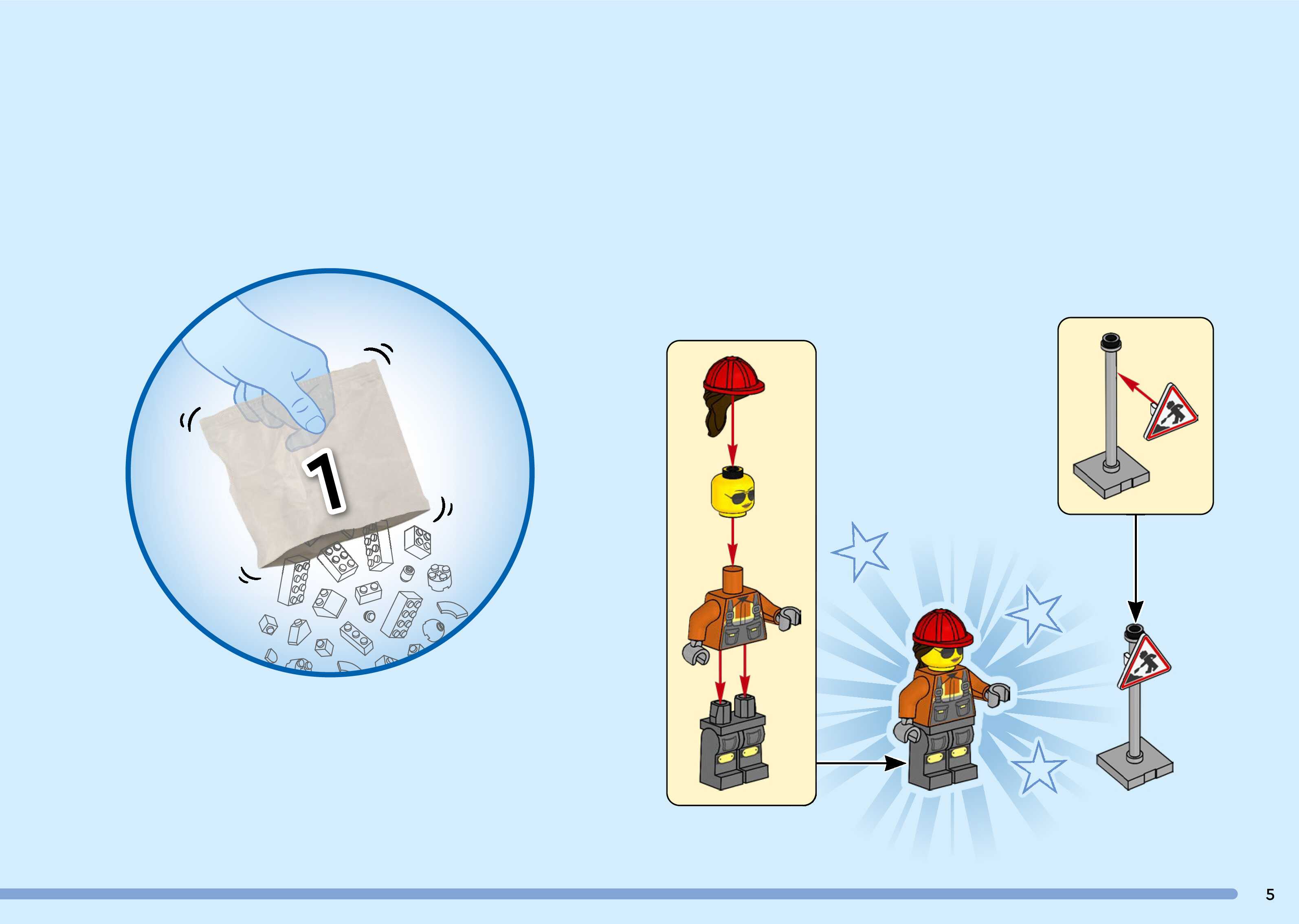 1

5