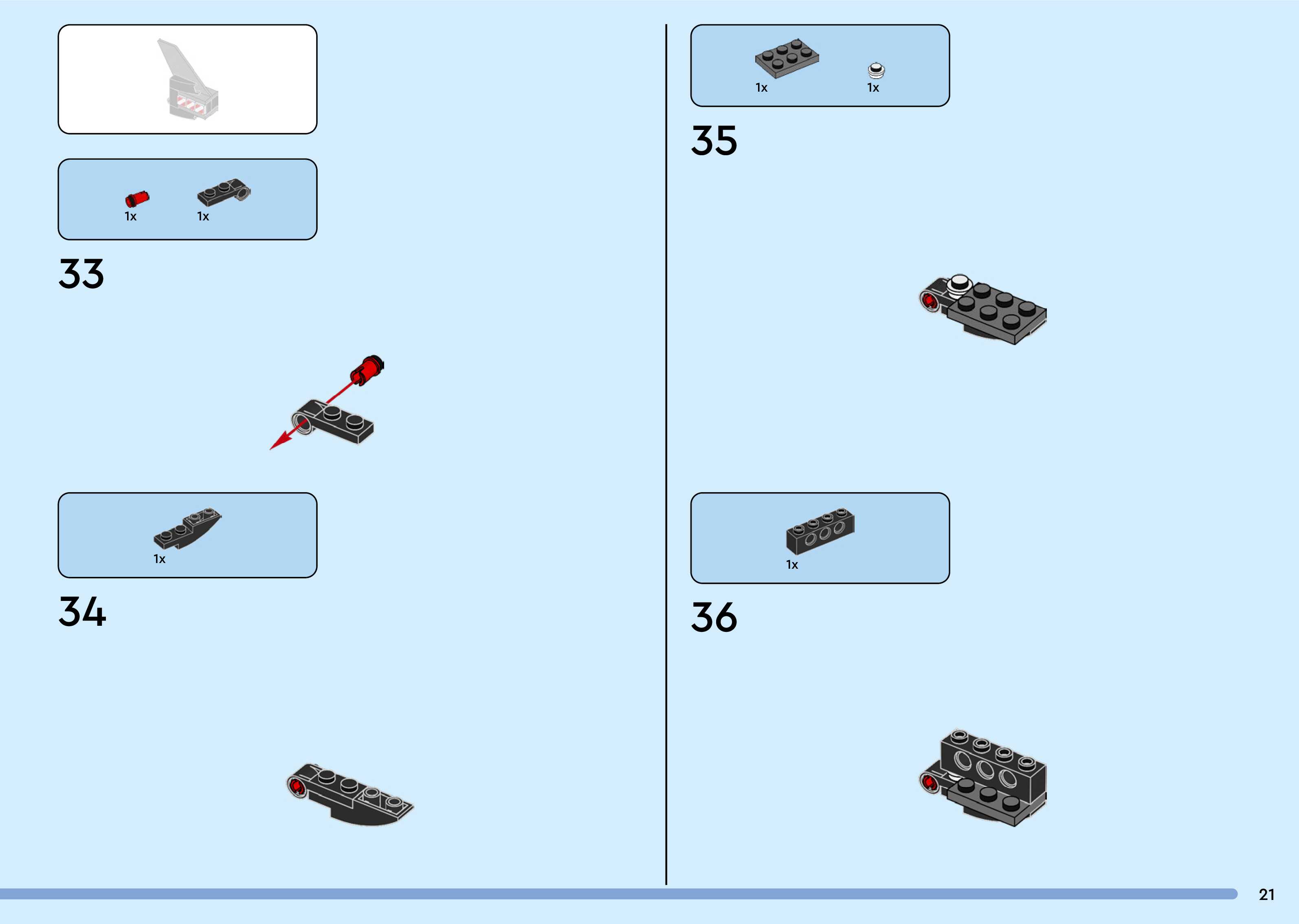 1x 1x

33

1x

34

1x 1x

35

1x

36

21