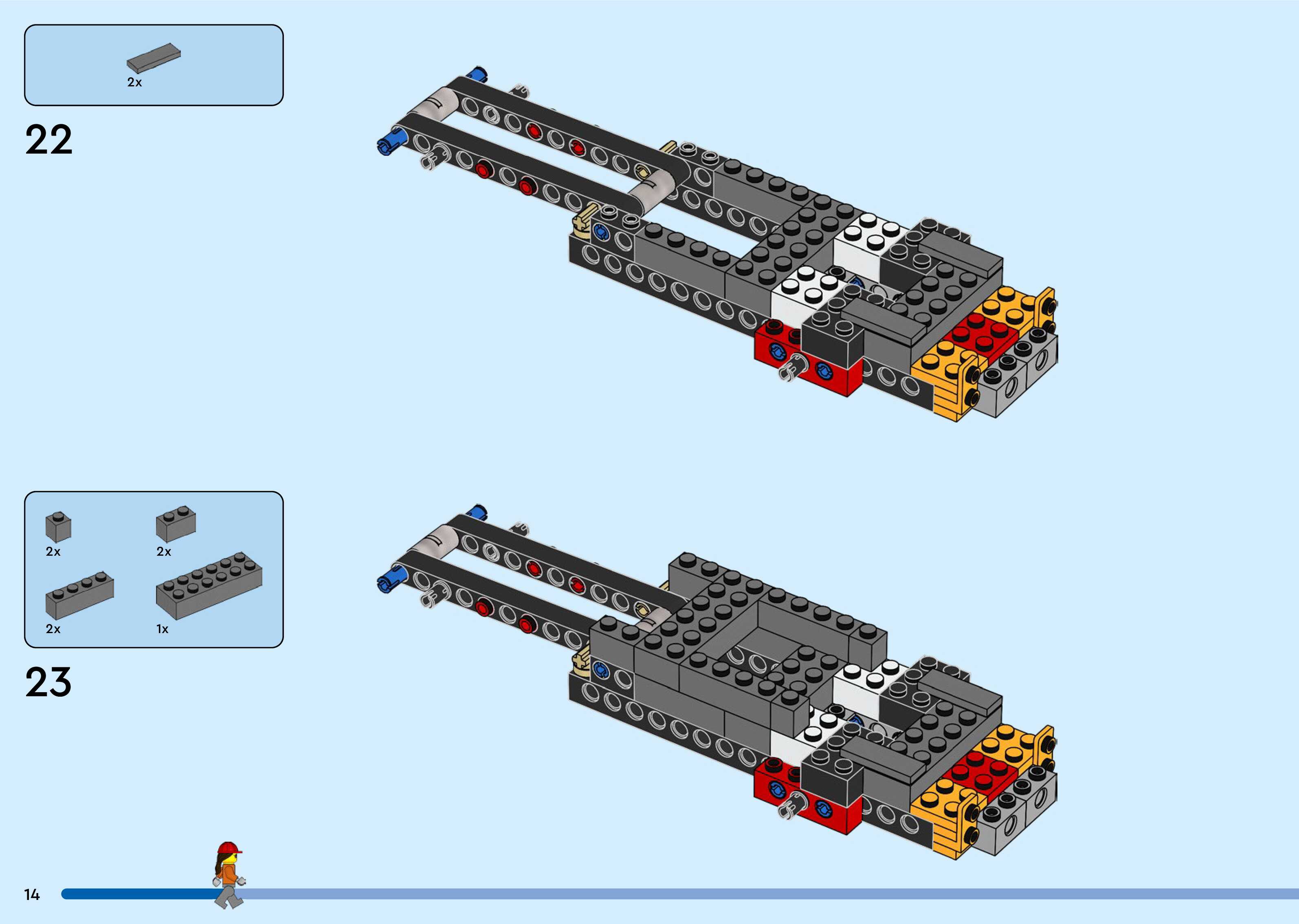 2x

22

2x
2x
2x
1x

23

14