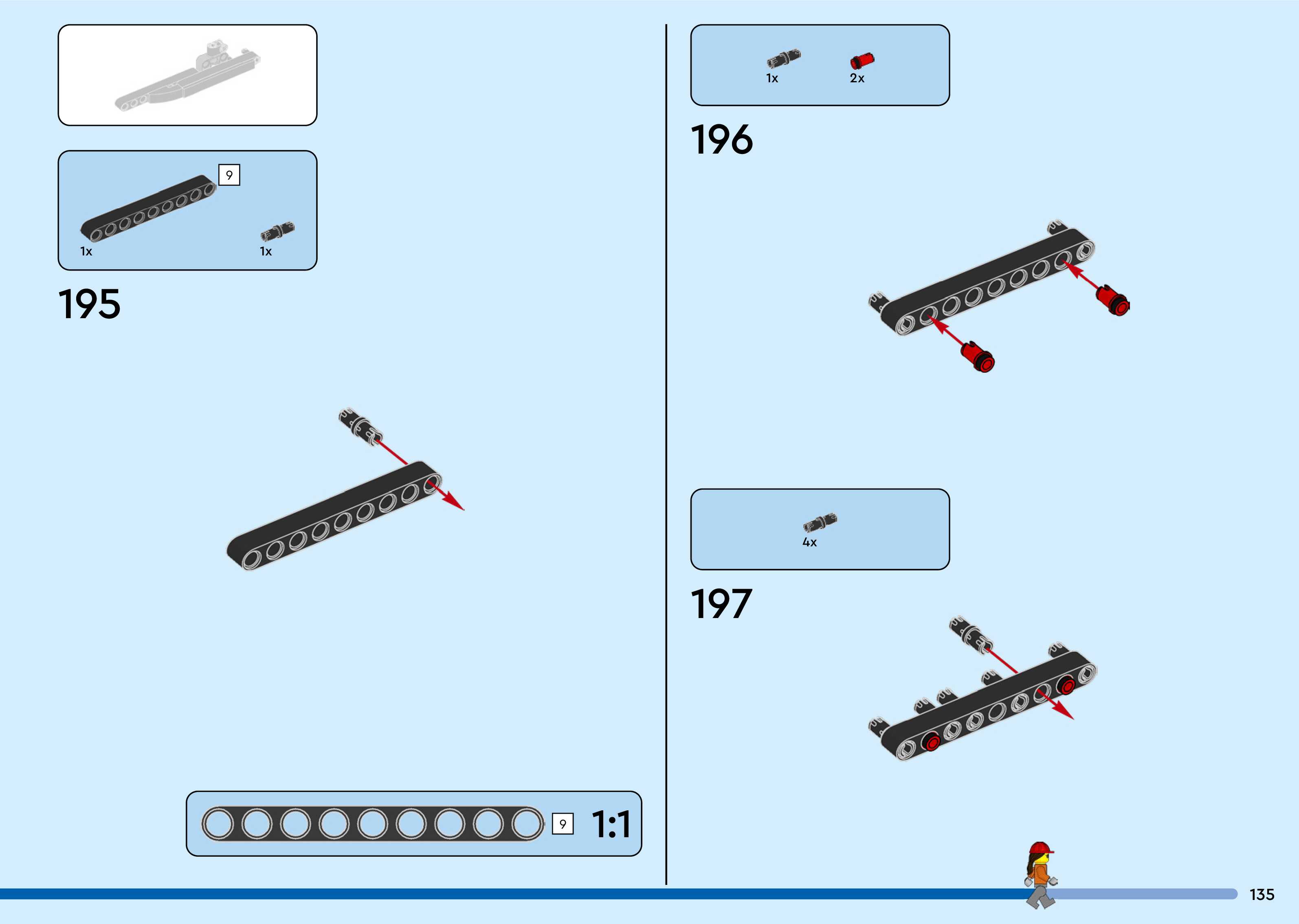 9

1x

1x

195

9

1:1

1x

2x

196

4x

197

135