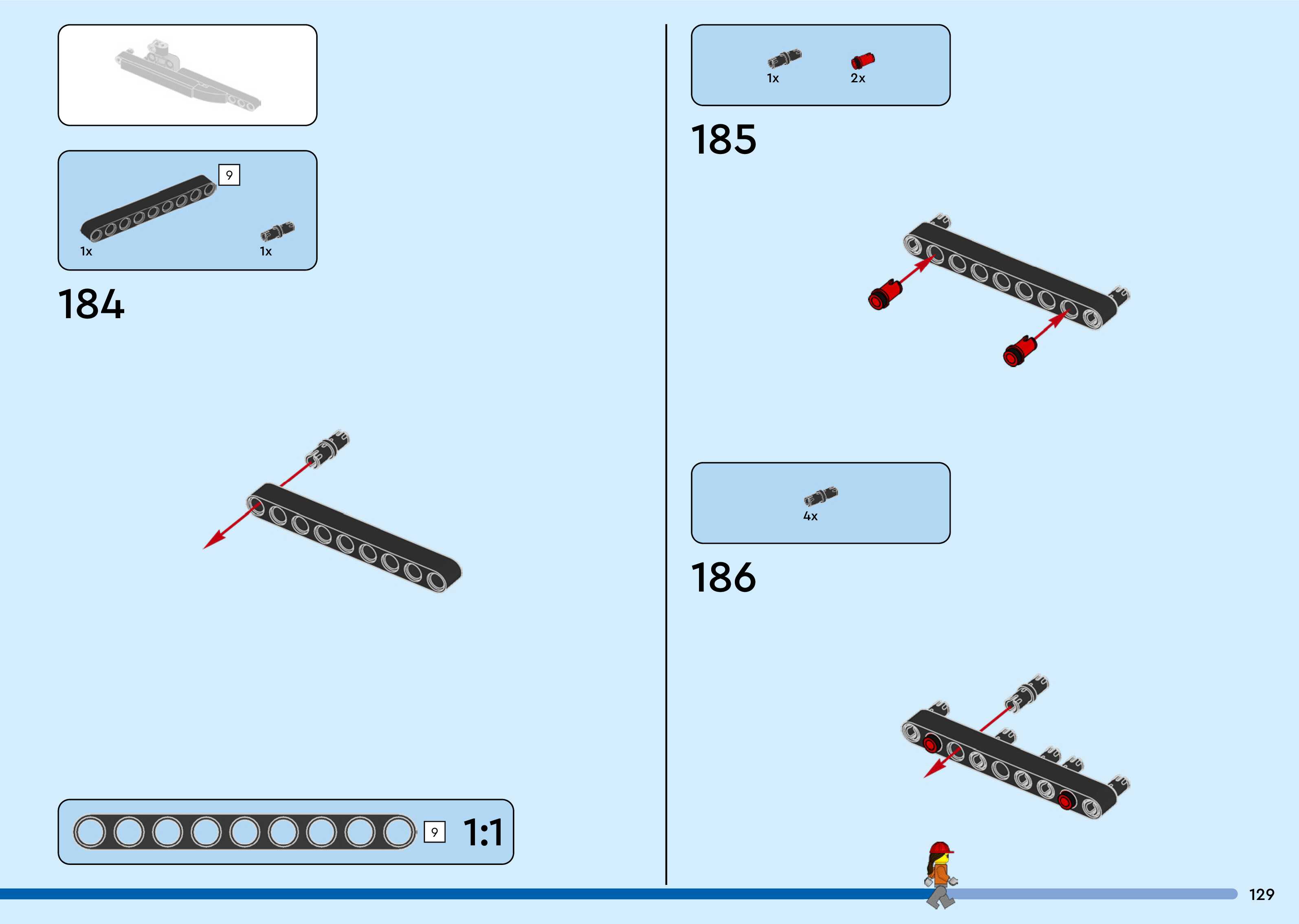 9

1x

1x

184

9

1:1

1x

2x

185

4x

186

129