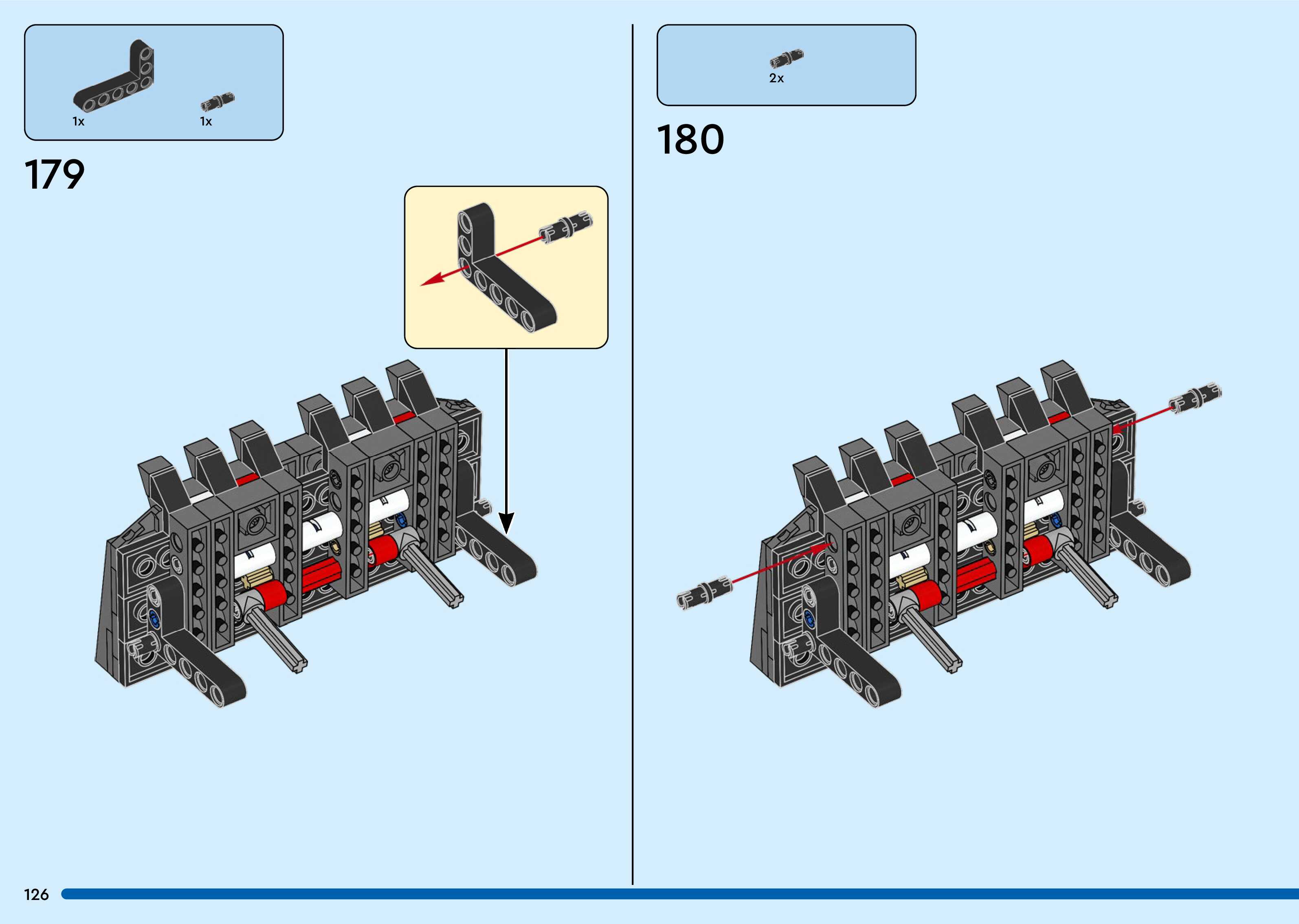 1x 1x

179

2x

180

126