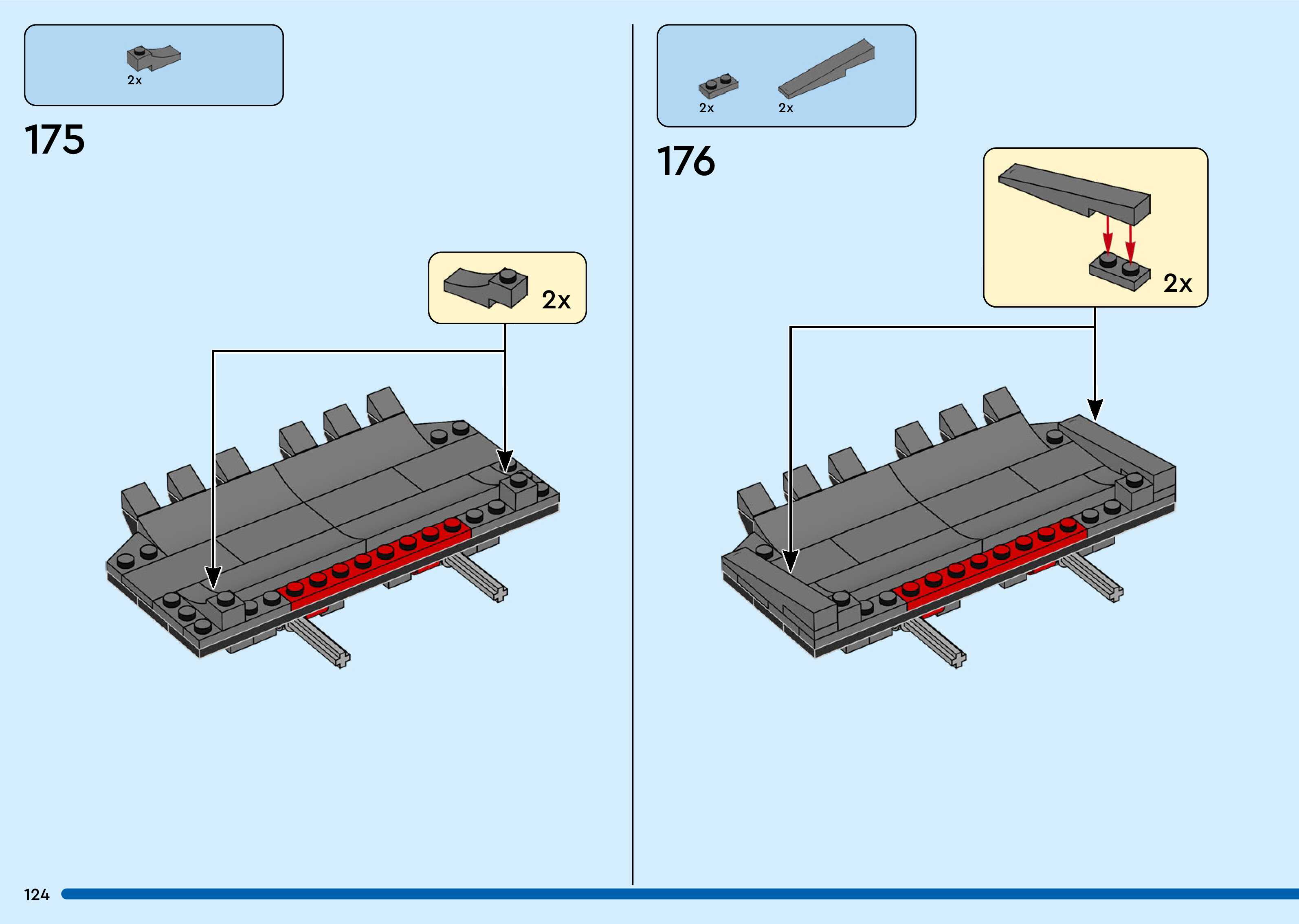 2x

175

2x

2x 2x

176

2x

124