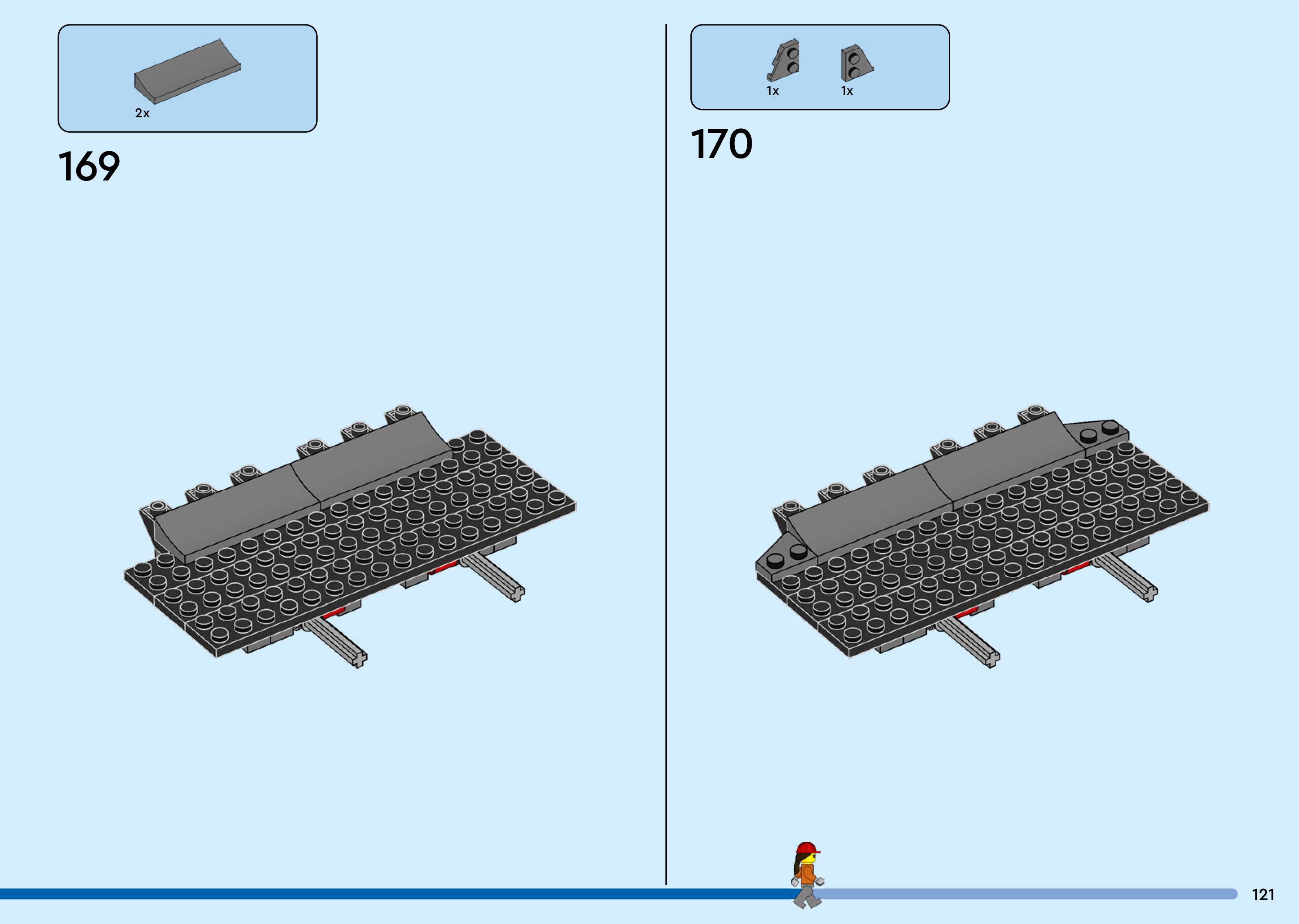 2x

169

1x 1x

170

121