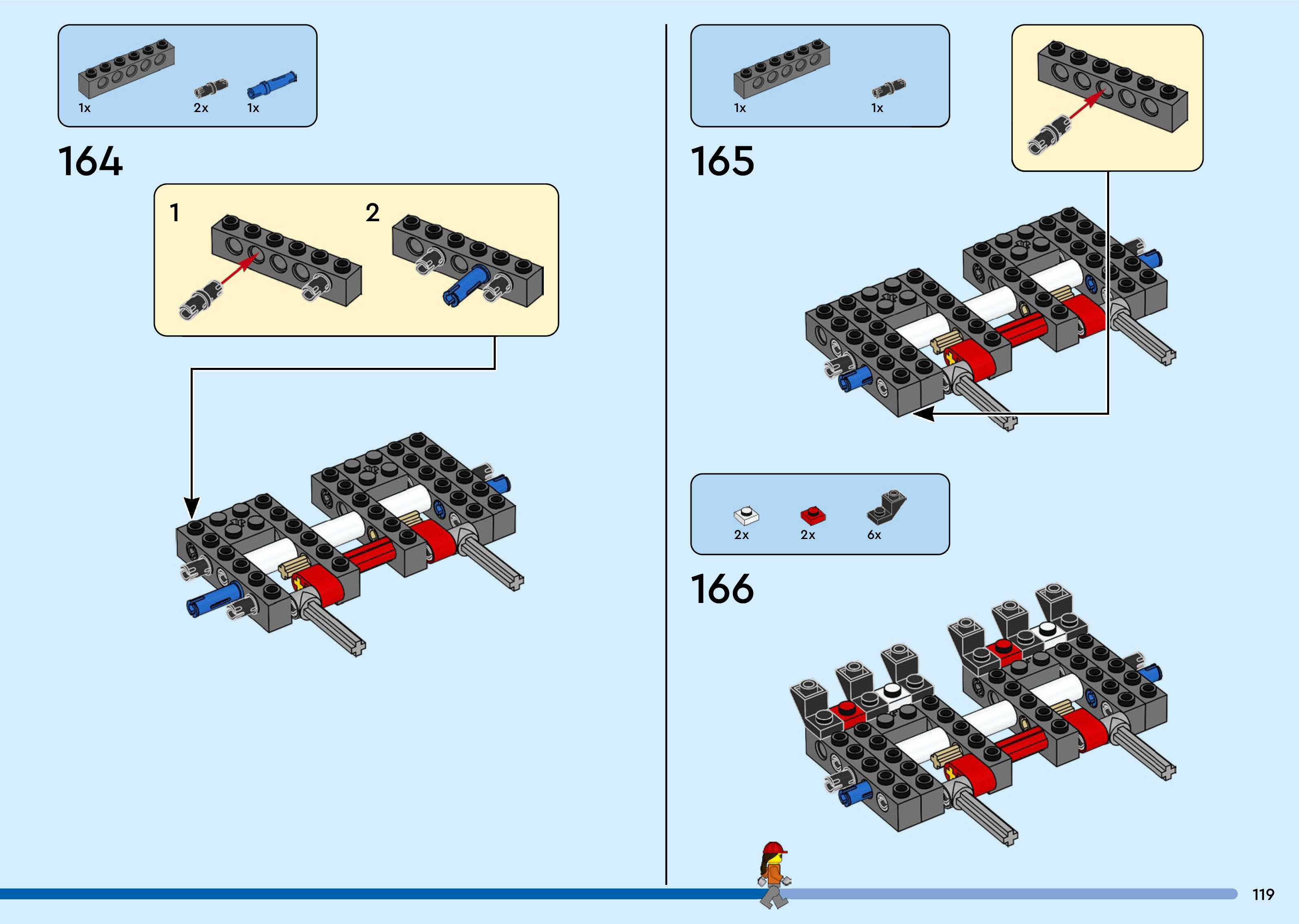 1x 2x 1x

164

1

2

1x 1x

165

2x 2x 6x

166

119