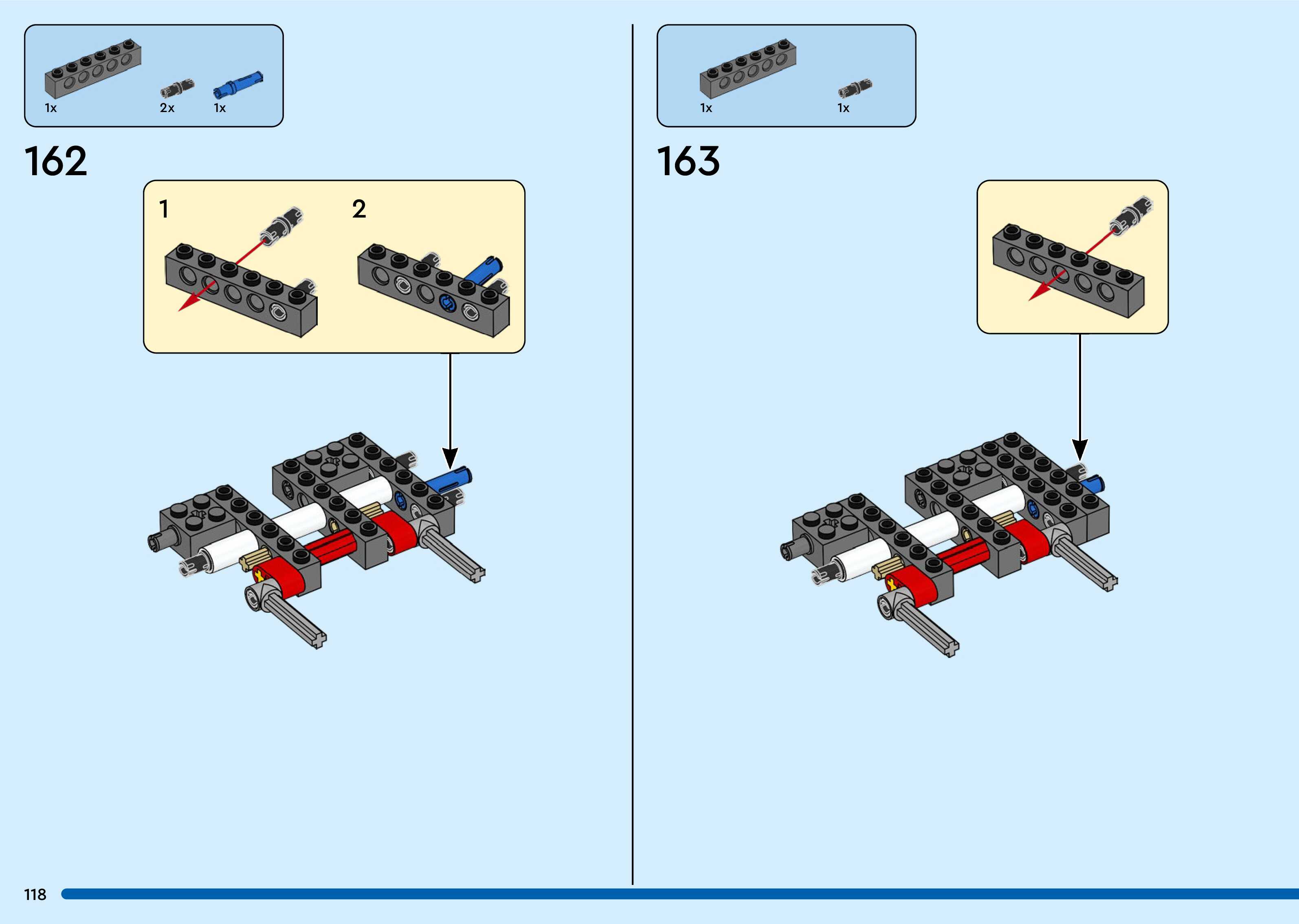 1x 2x 1x

162

1

2

1x 1x

163

118