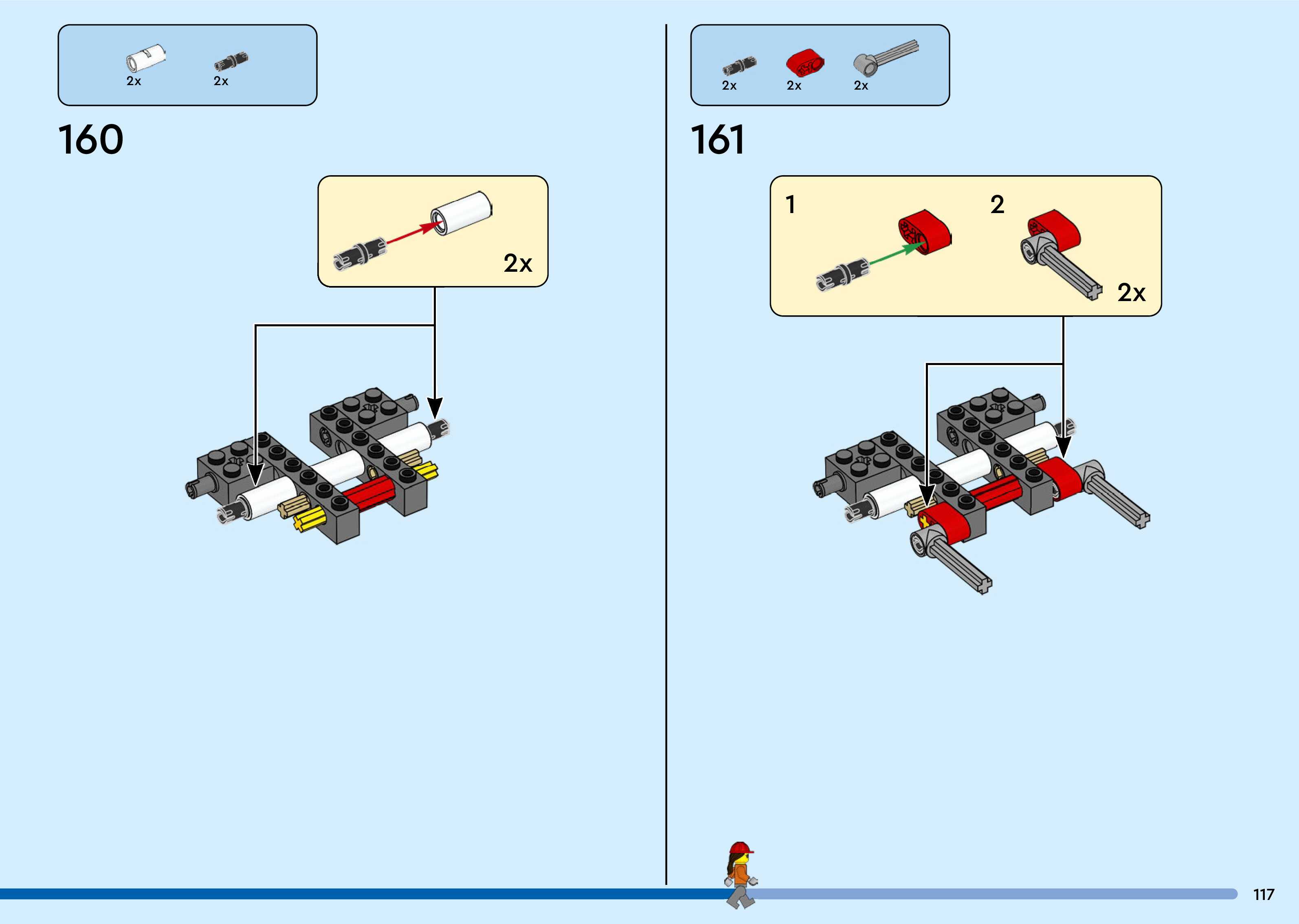 2x 2x

160

2x

2x 2x 2x

161

1

2

2x

117