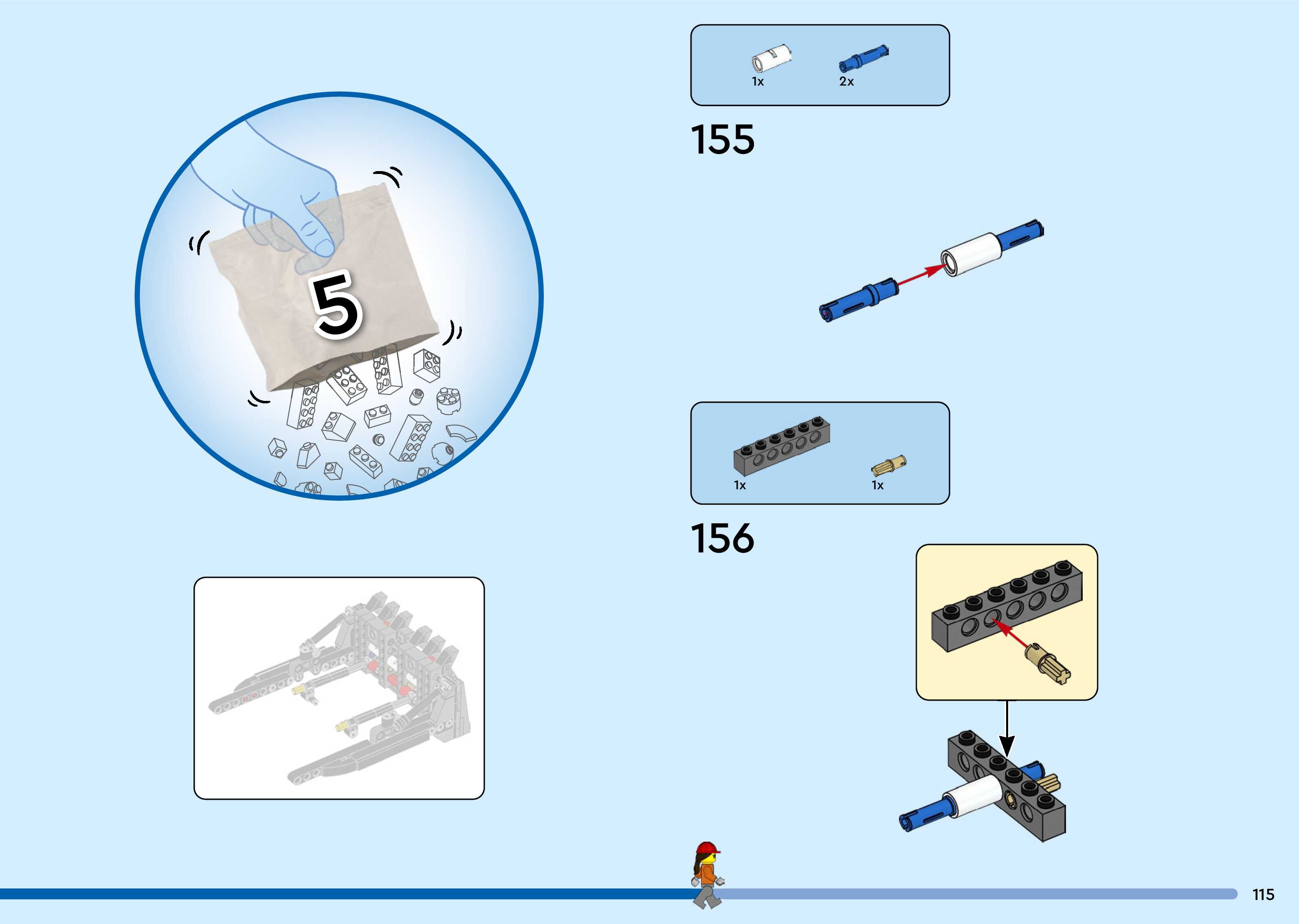 5

1x 2x

155

1x 1x

156

115