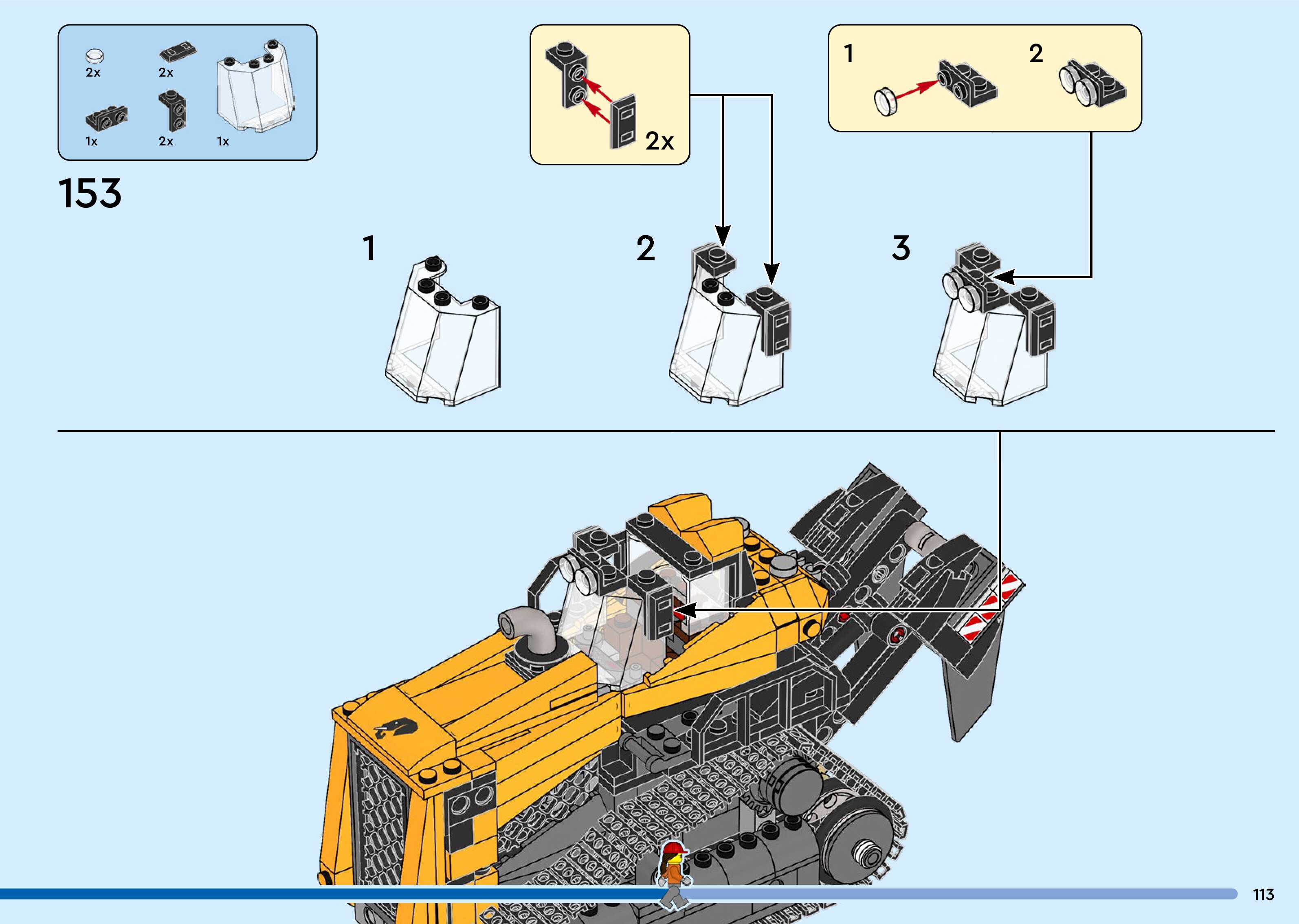 2x 2x
1x 2x 1x

153

2x

1 2

1 2 3

113