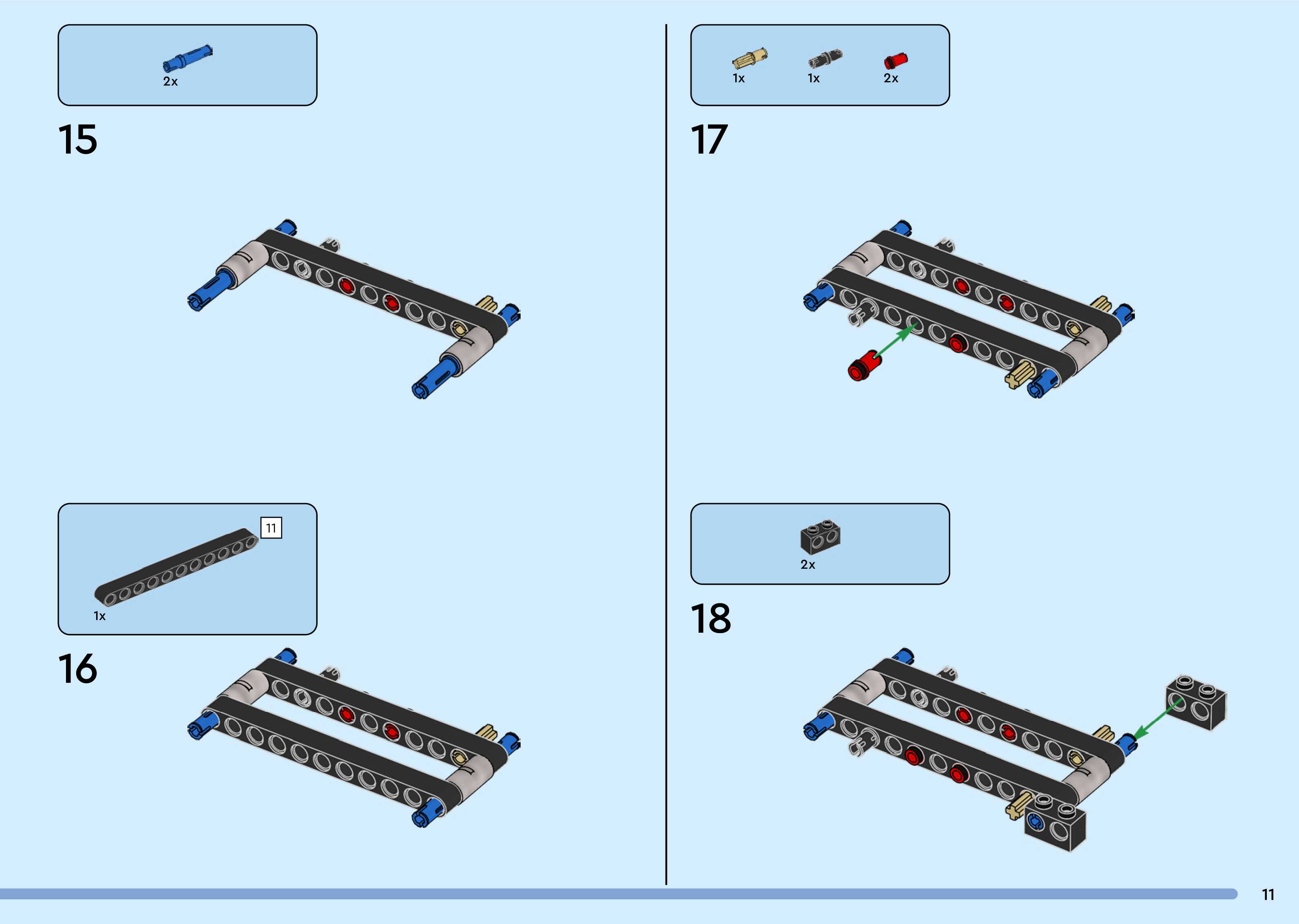 2x

15

11

1x

16

1x 1x 2x

17

2x

18

11