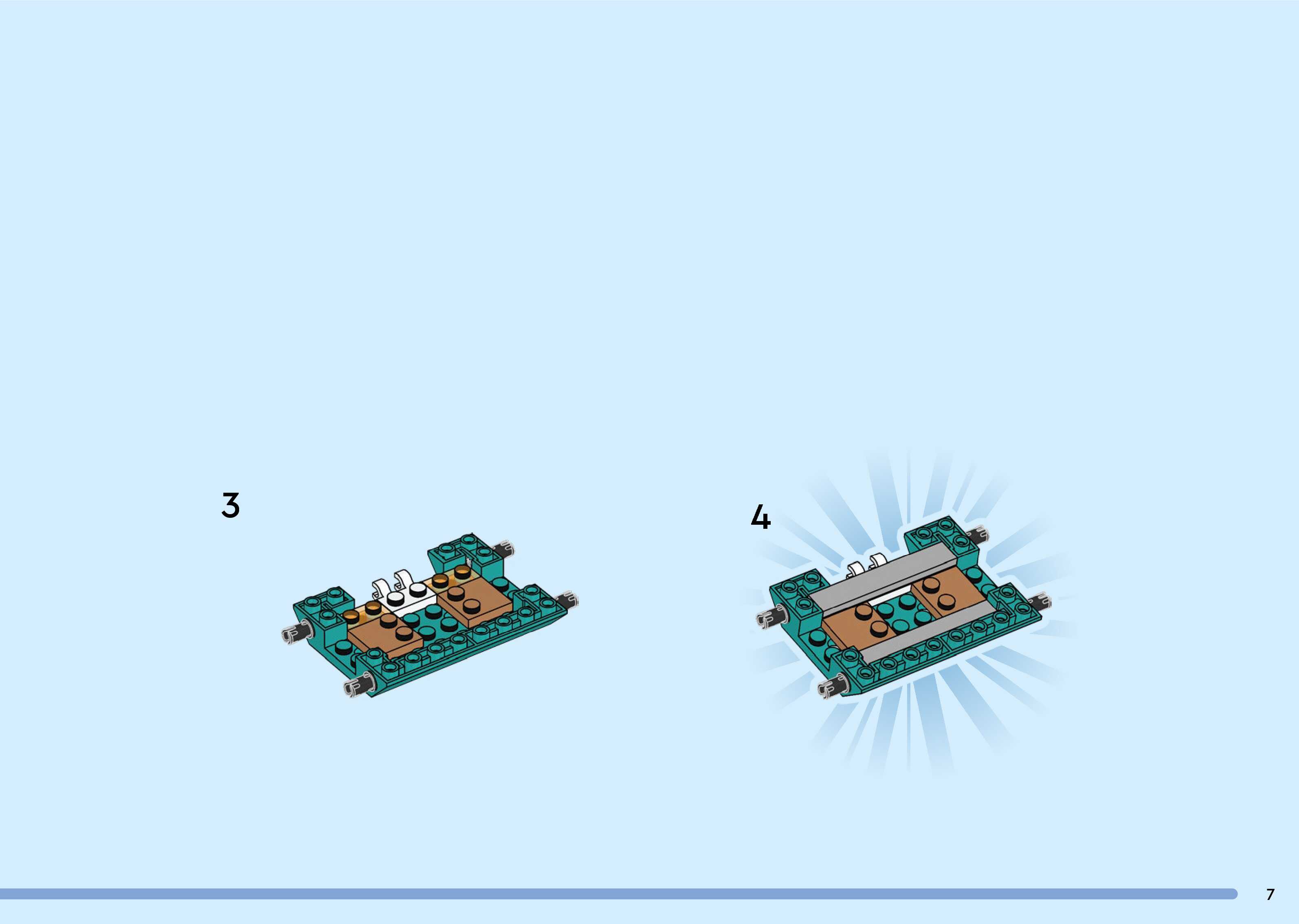 3

4

7