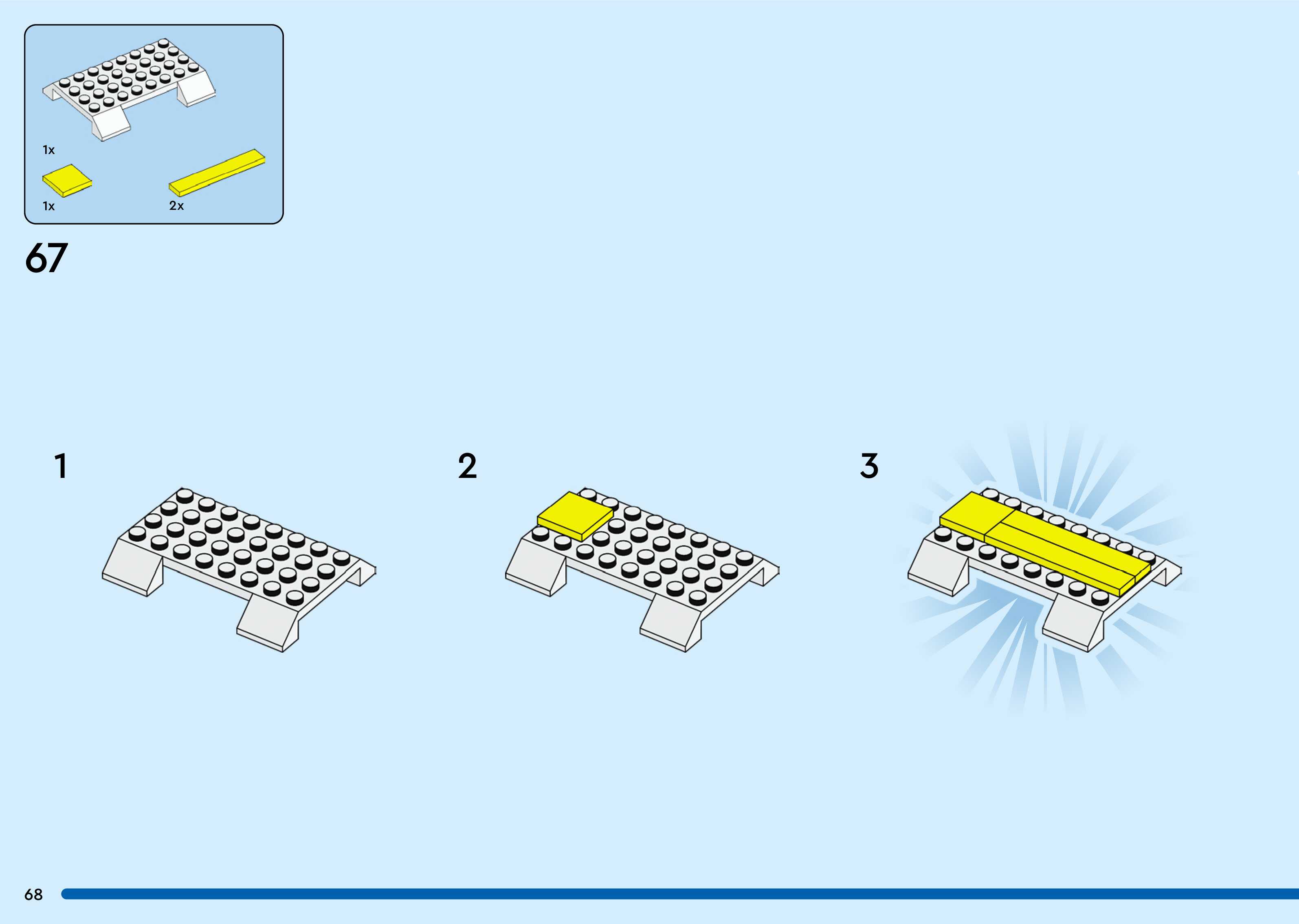 1x

1x

2x

67

1

2

3

68