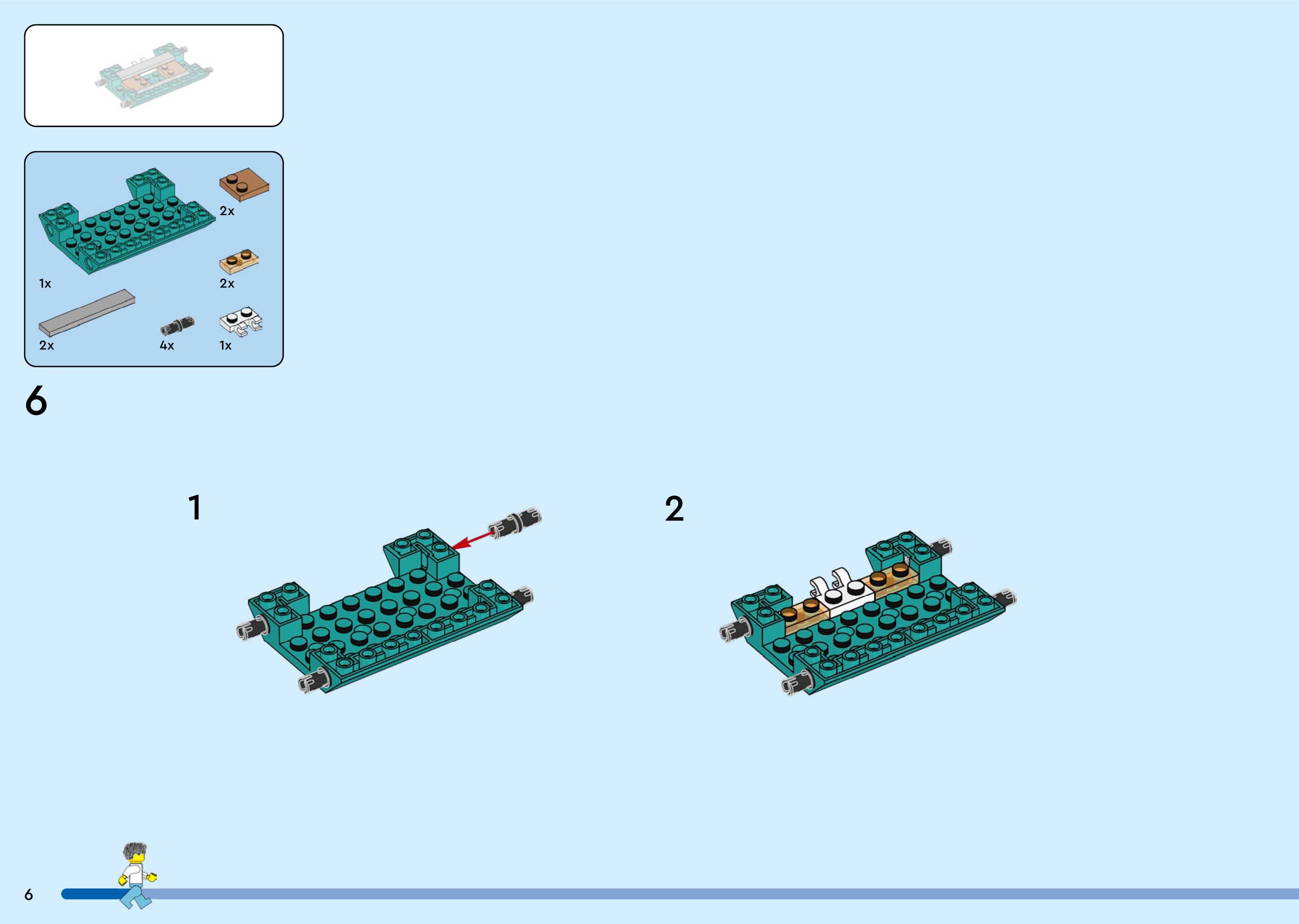 2x

1x

2x

2x

4x

1x

6

1

2

6