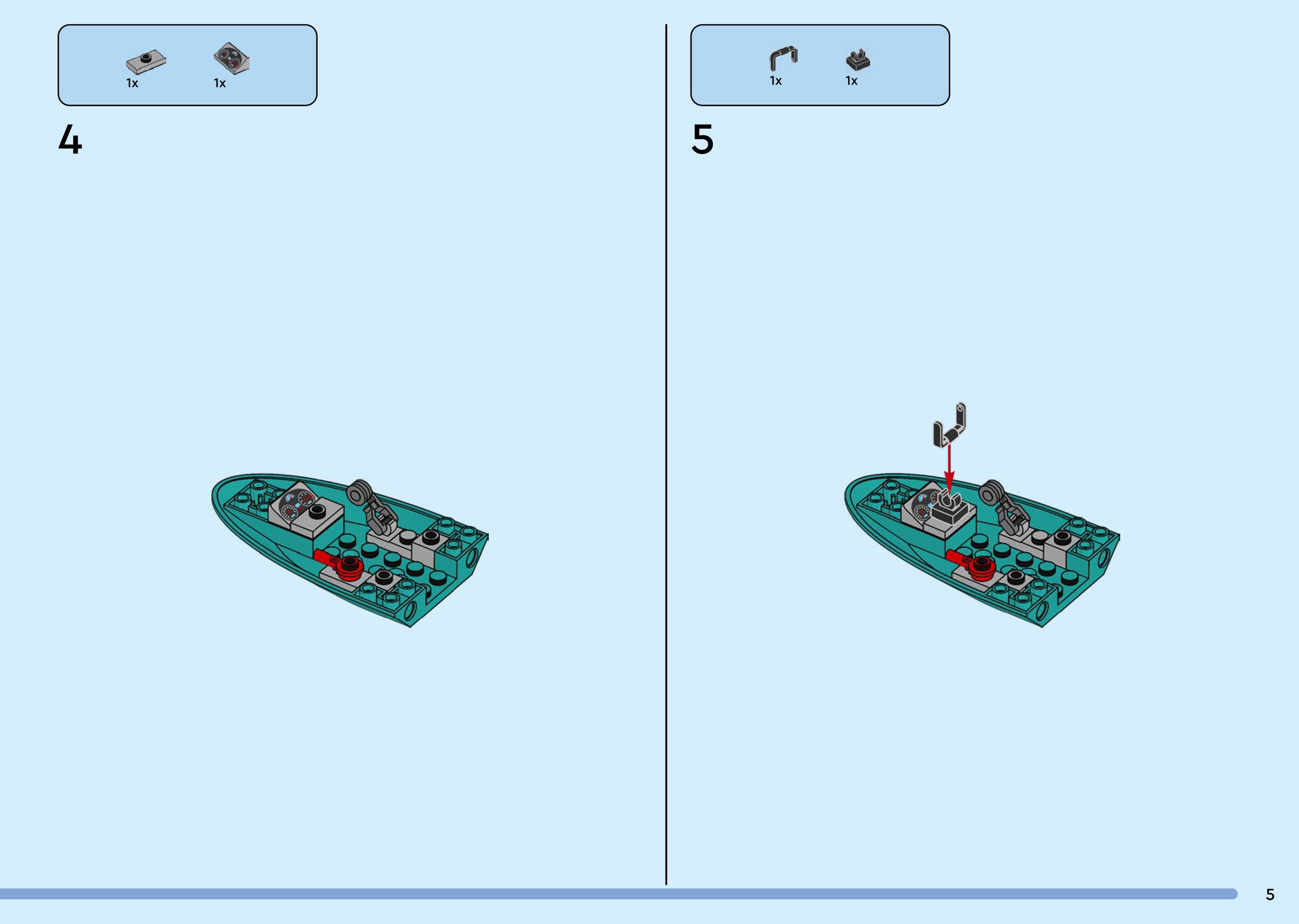 1x 1x

4

1x 1x

5

5