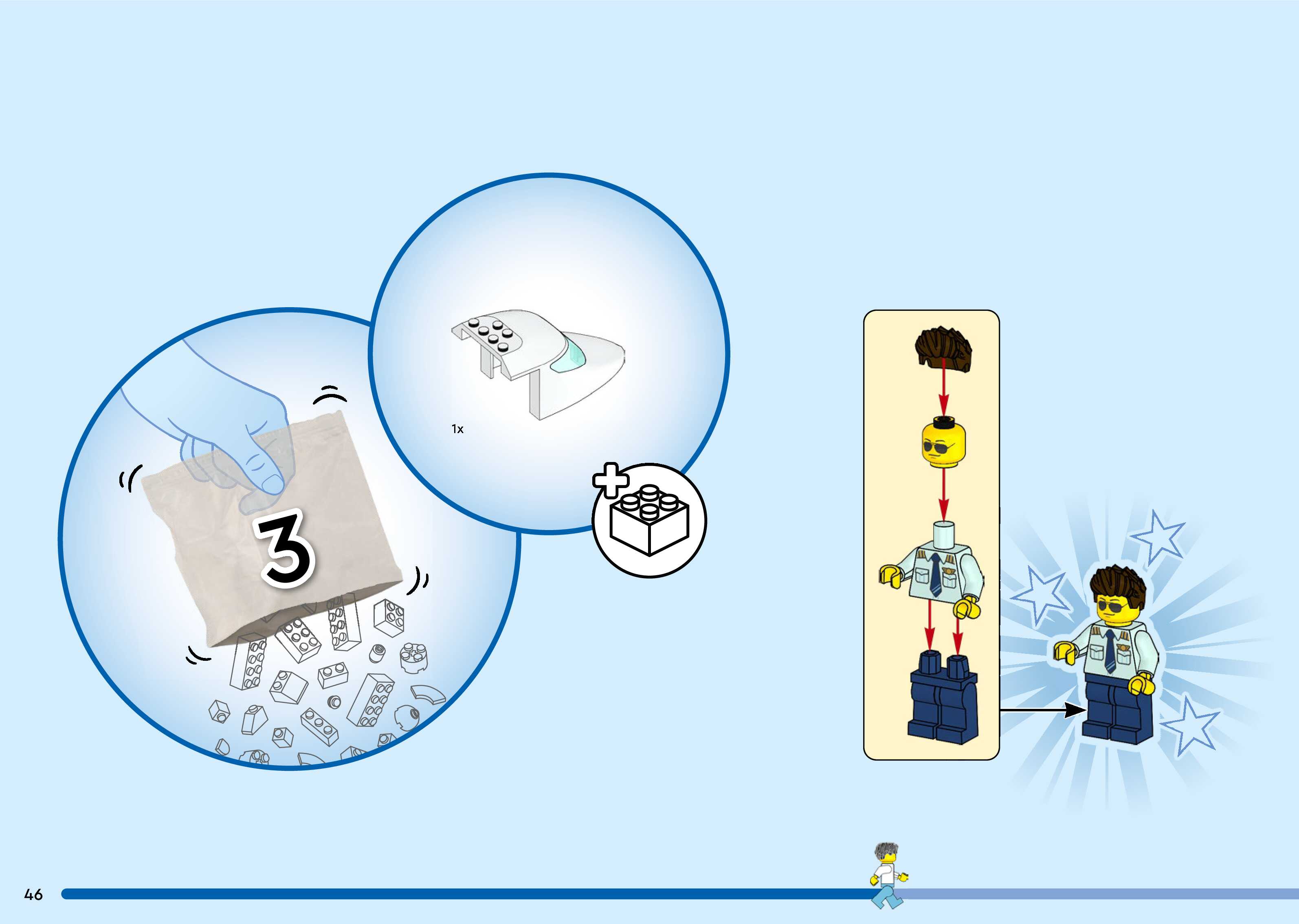 3

1x

46