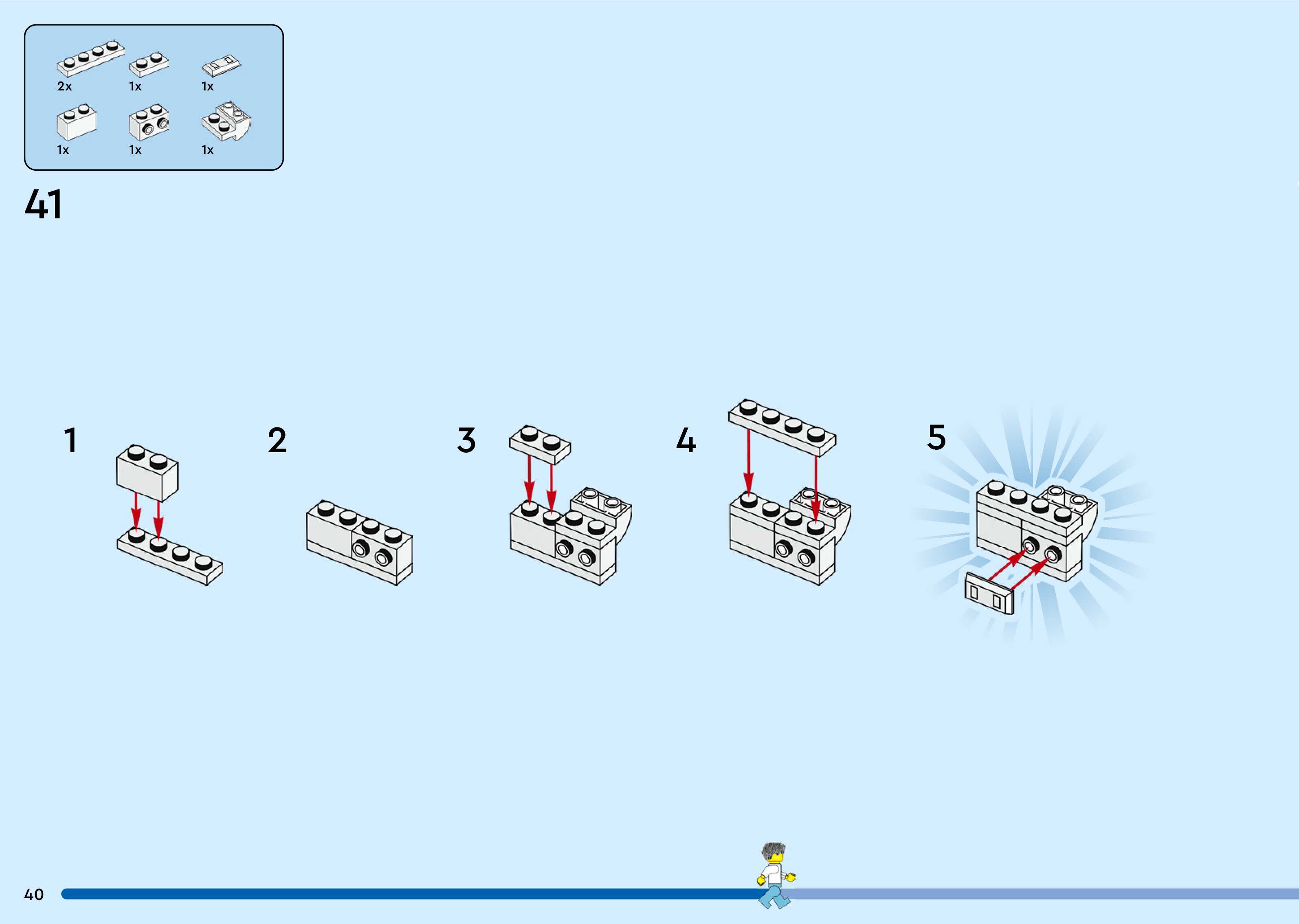 2x
1x
1x
1x
1x
1x

41

1

2

3

4

5

40