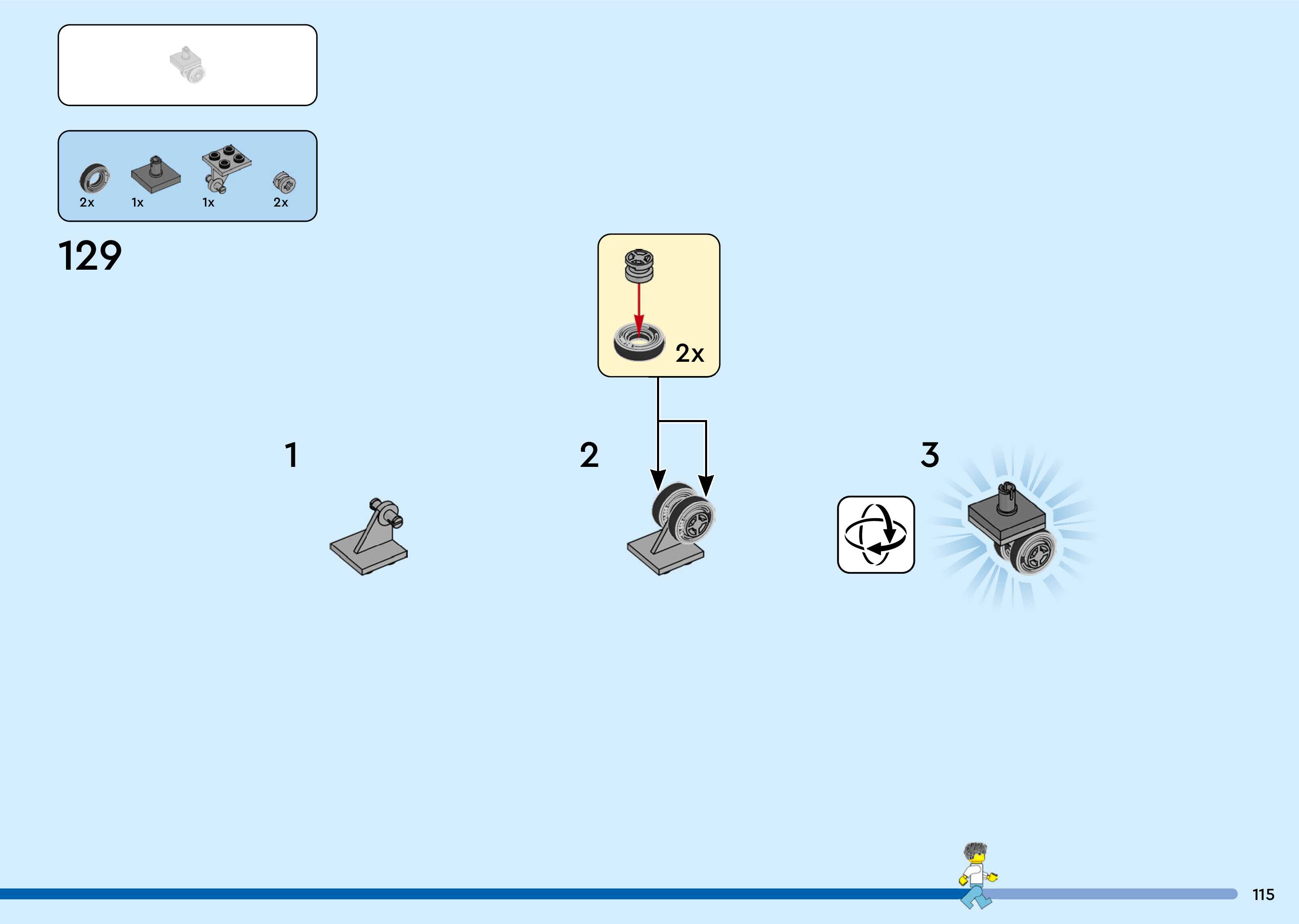 2x 1x 1x 2x

129

2x

1

2

3

115