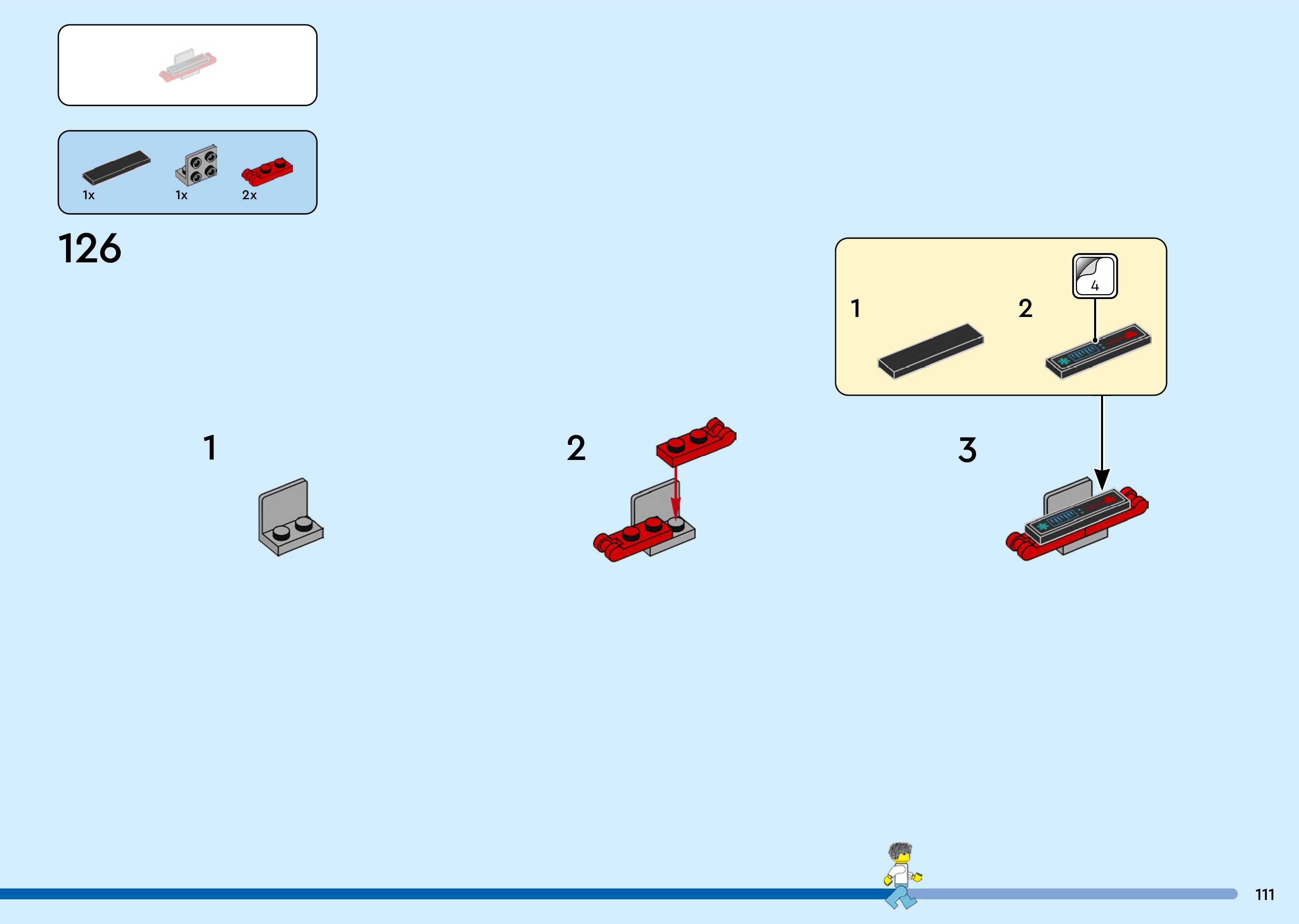 1x 1x 2x

126

1

2

4

1

2

3

111