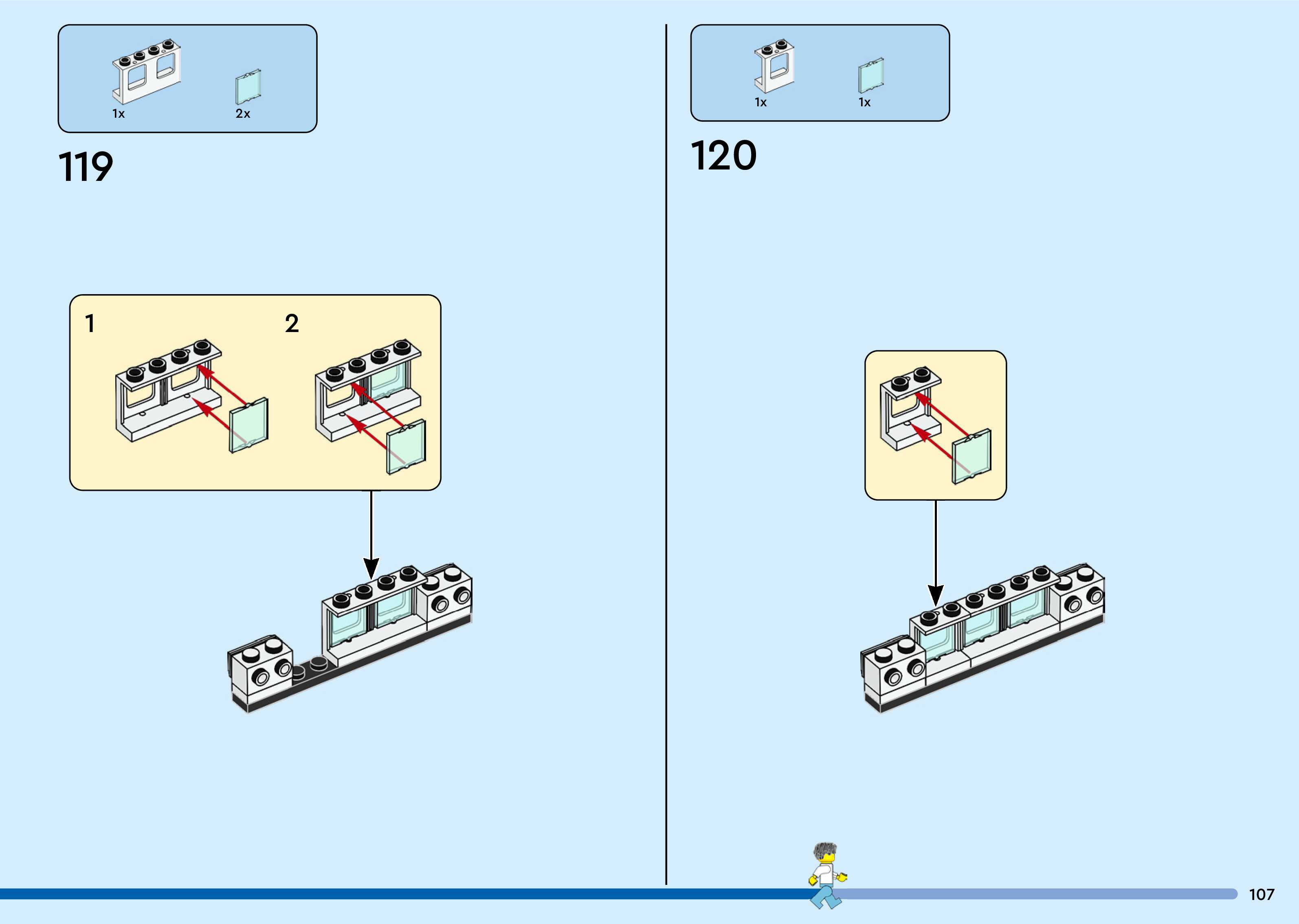 1x
2x

119

1

2

1x
1x

120

107