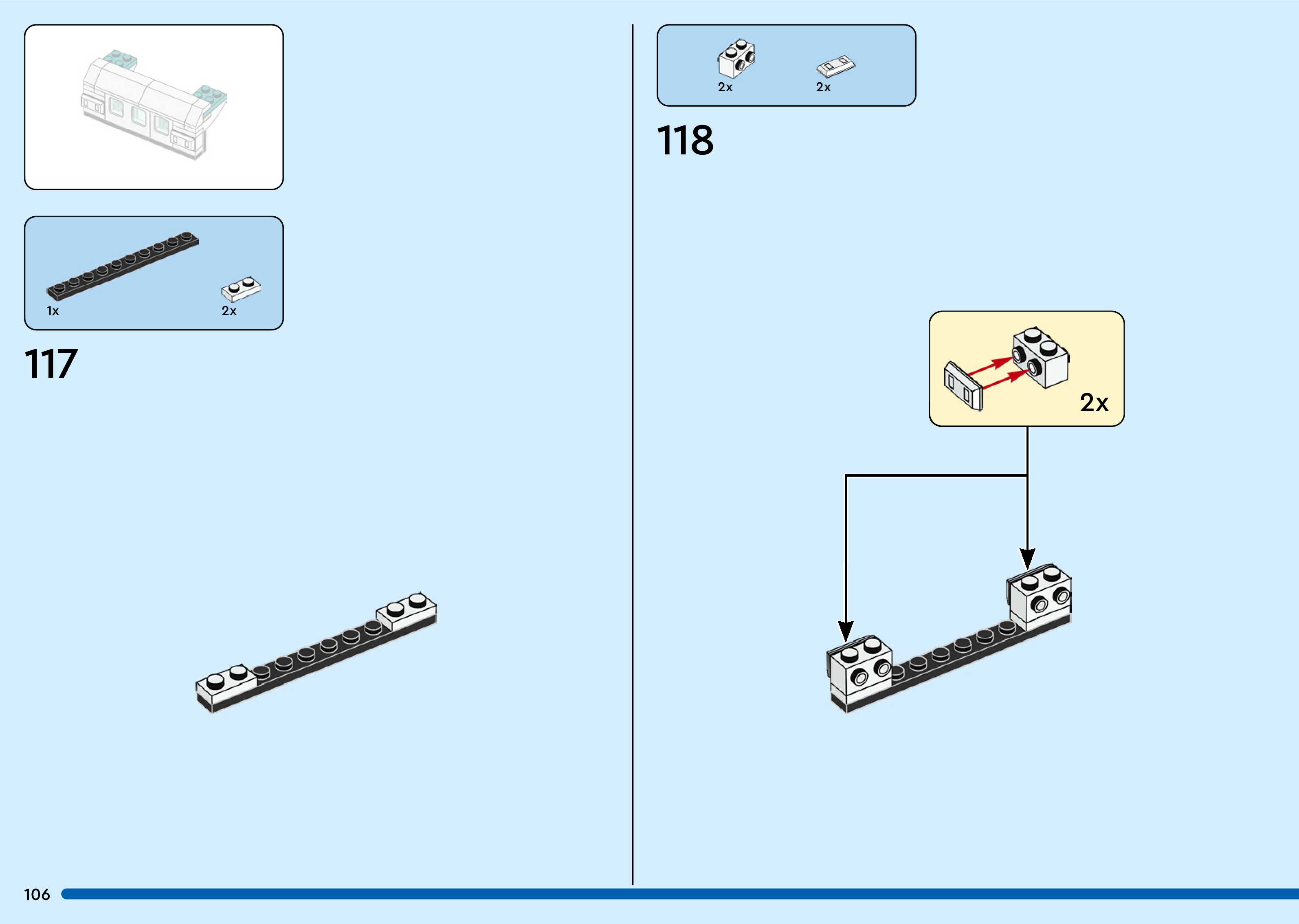 1x

2x

117

2x

2x

118

2x

106