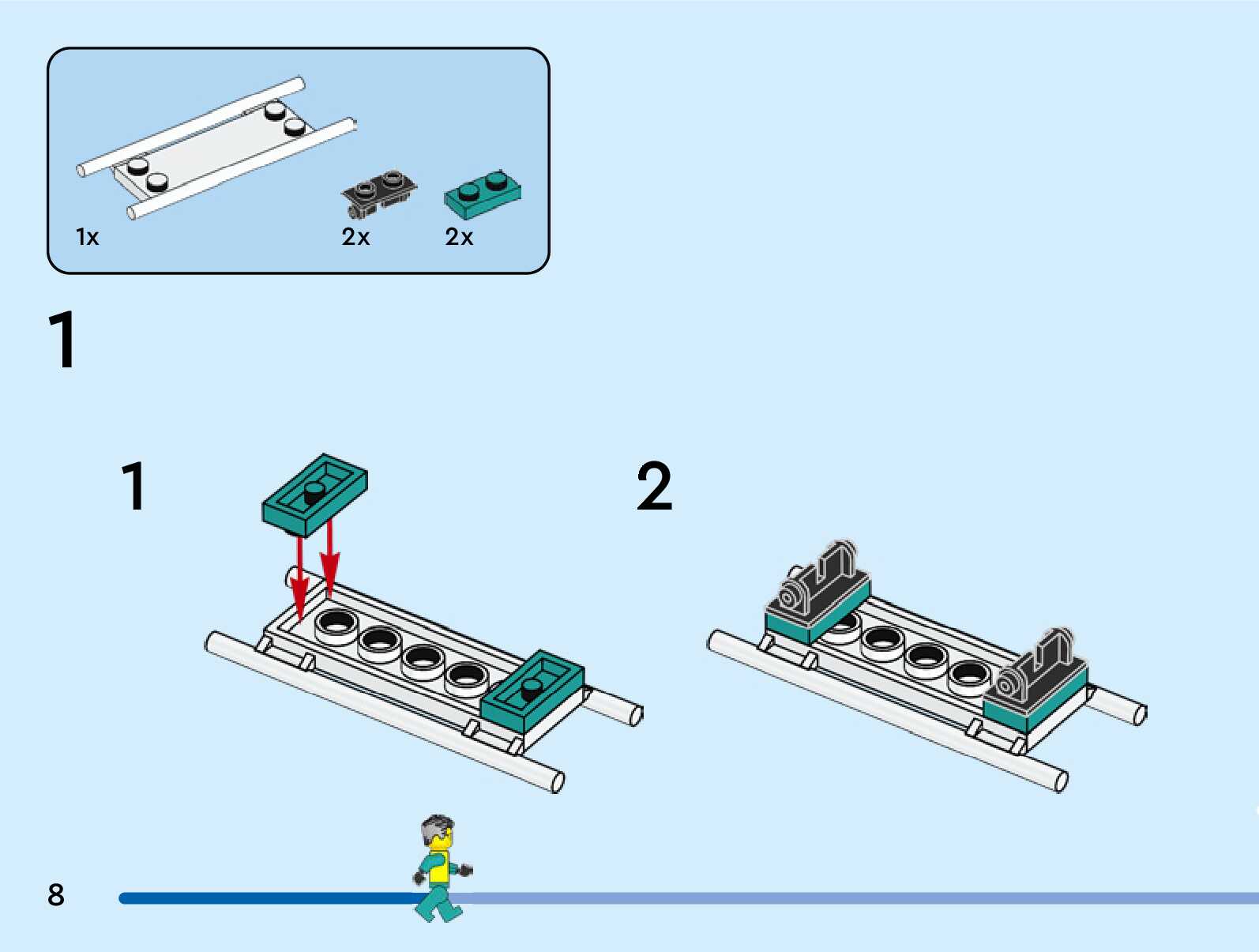 1x
2x
2x

1

1

2

8