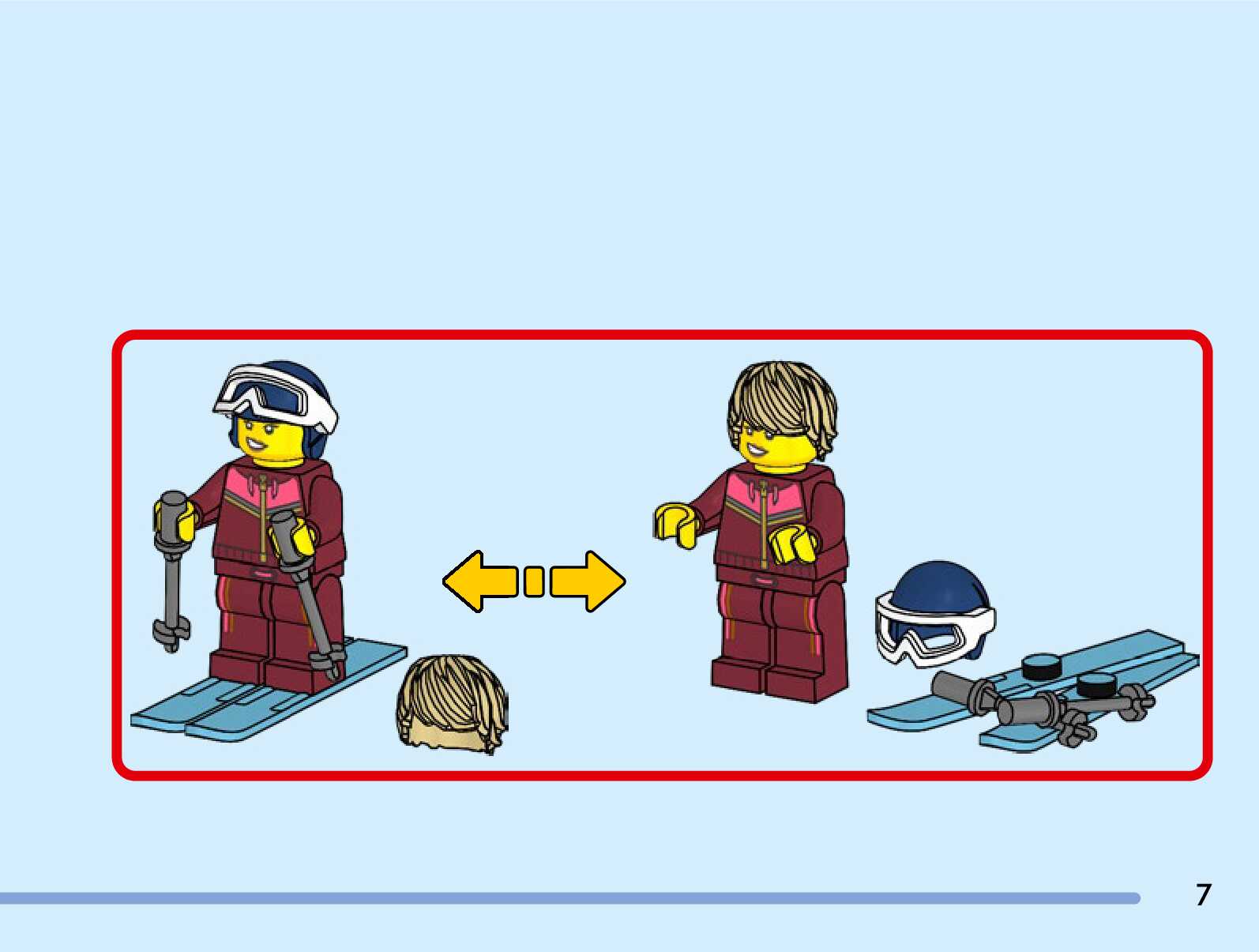 7