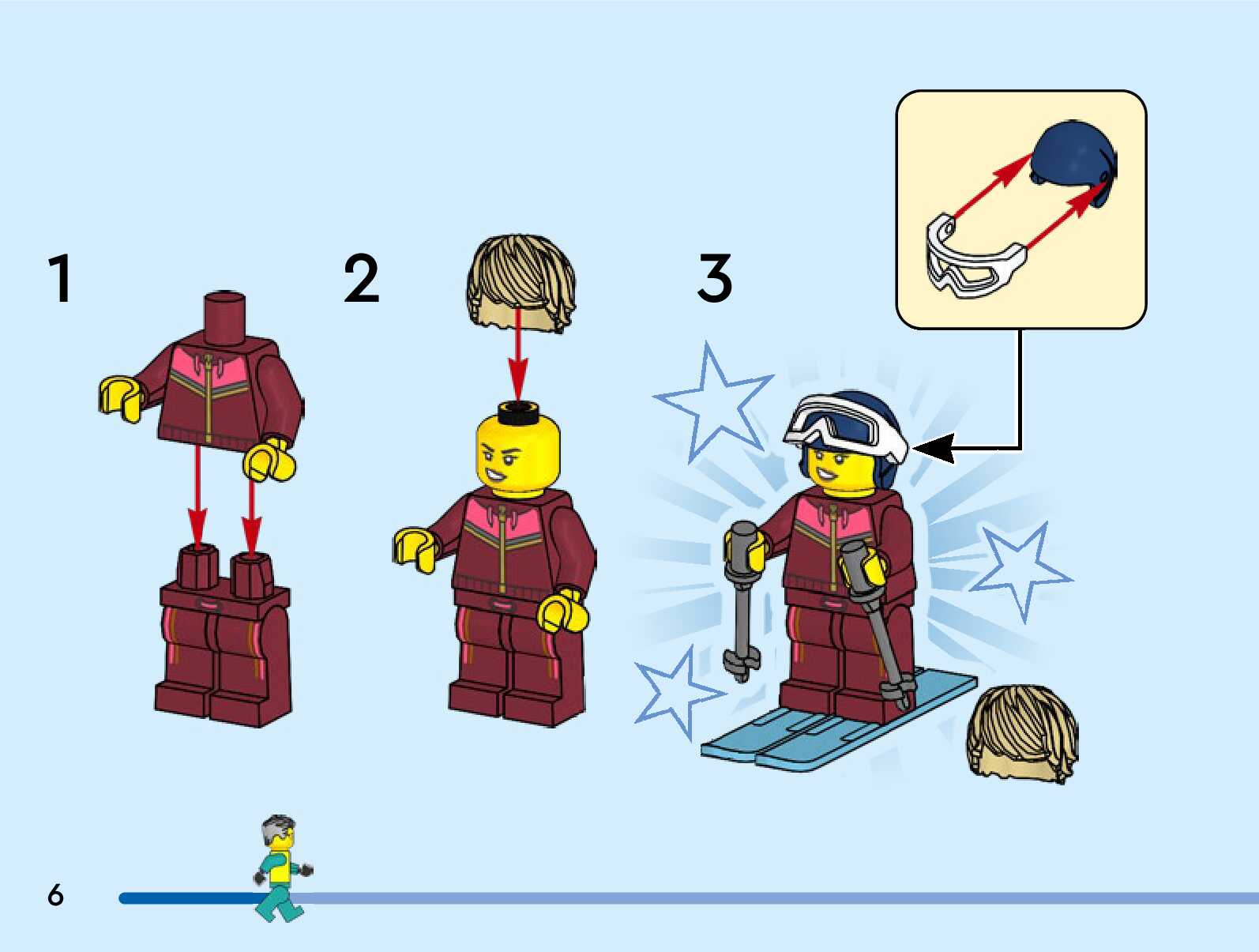 1

2

3

6