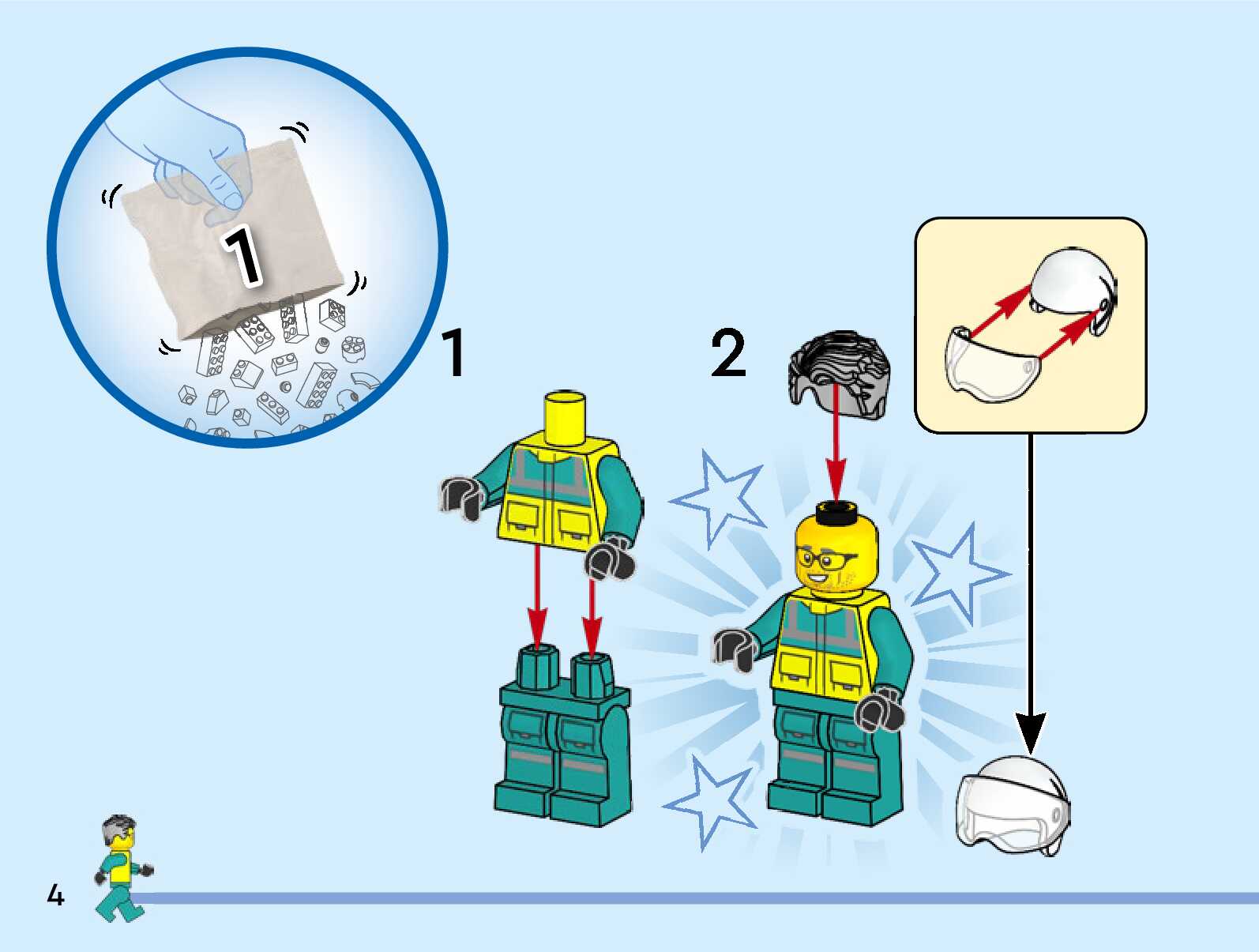 1

1

2

4