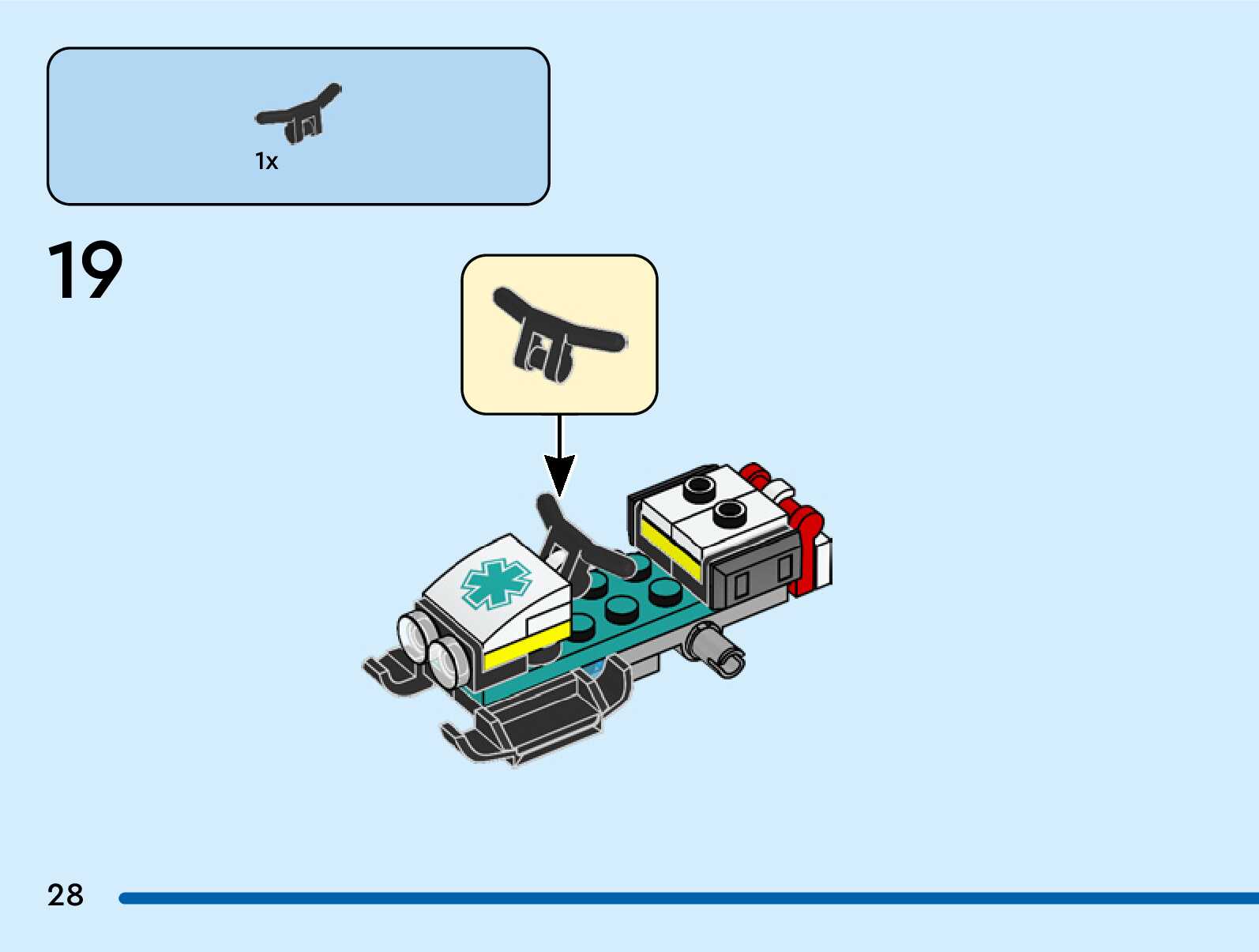 1x

19

28