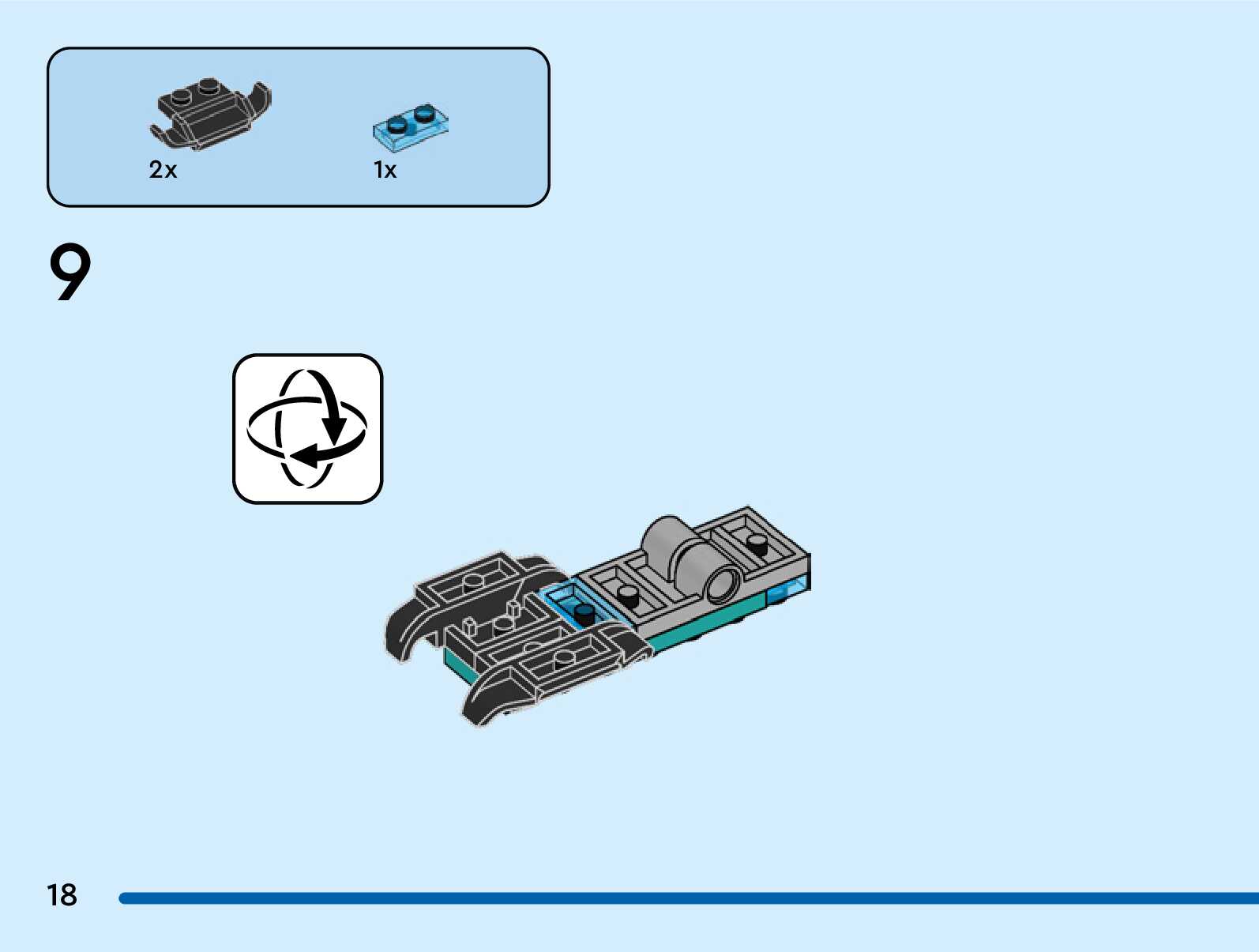 2x

1x

9

18