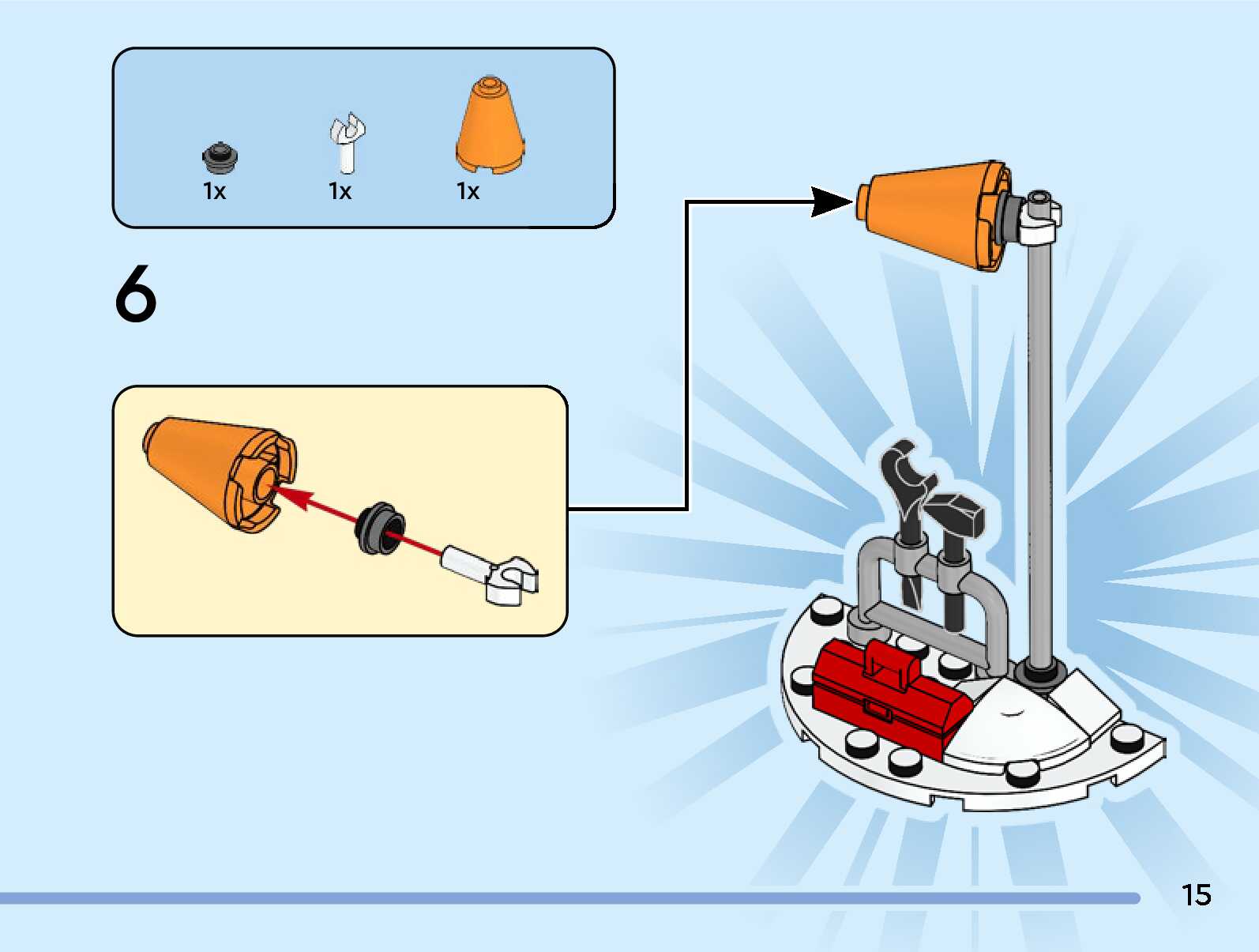 1x 1x 1x

6

15