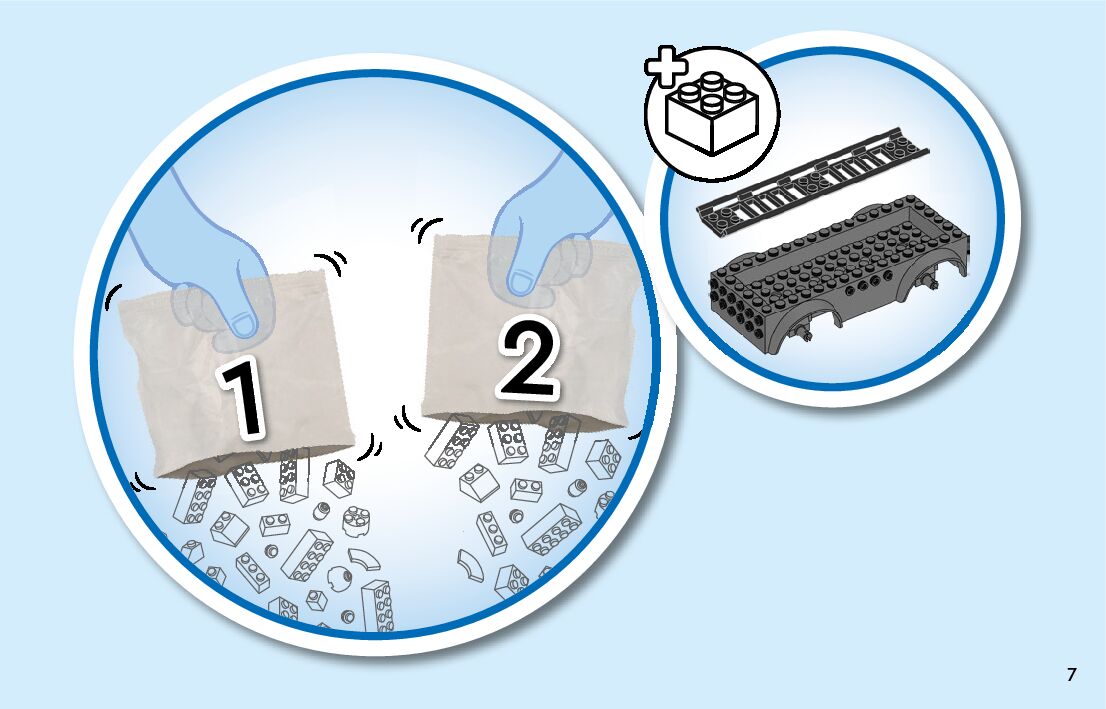 1

2

7