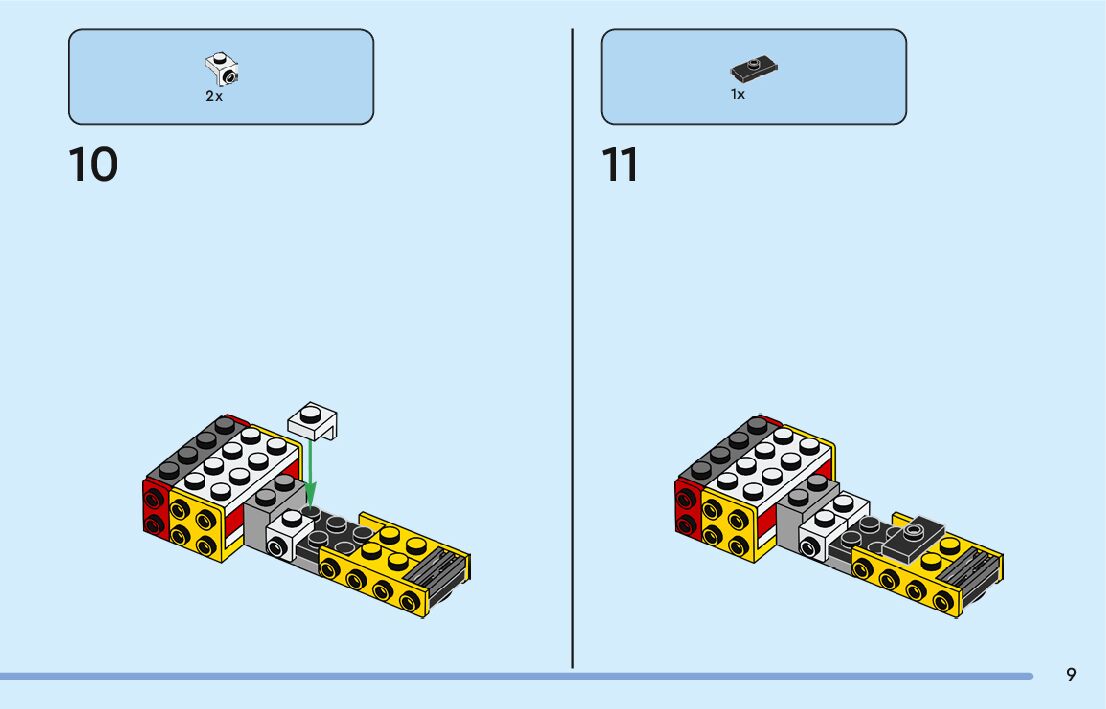 2x

10

1x

11

9