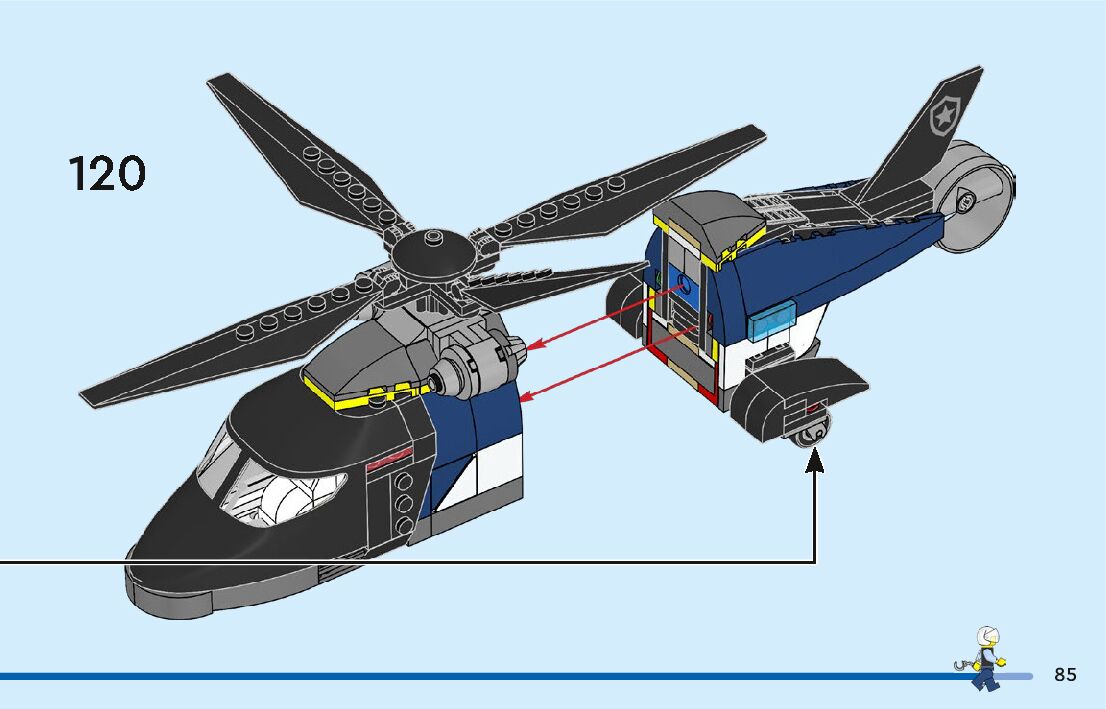 120

85