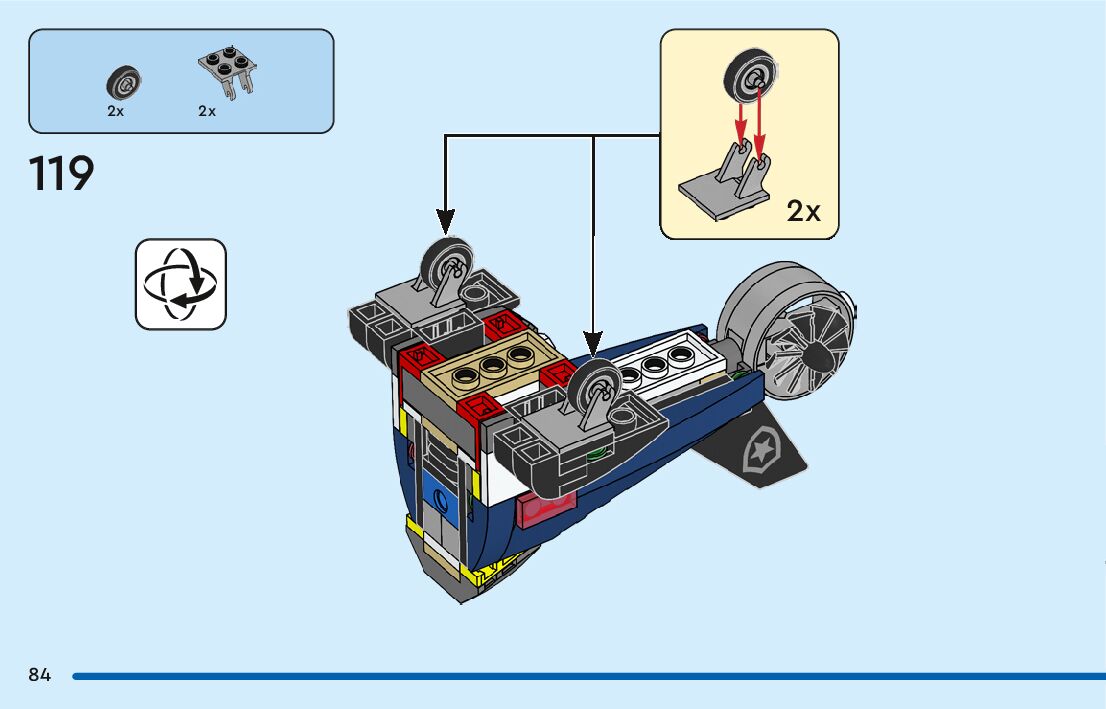 2x 2x

119

2x

84