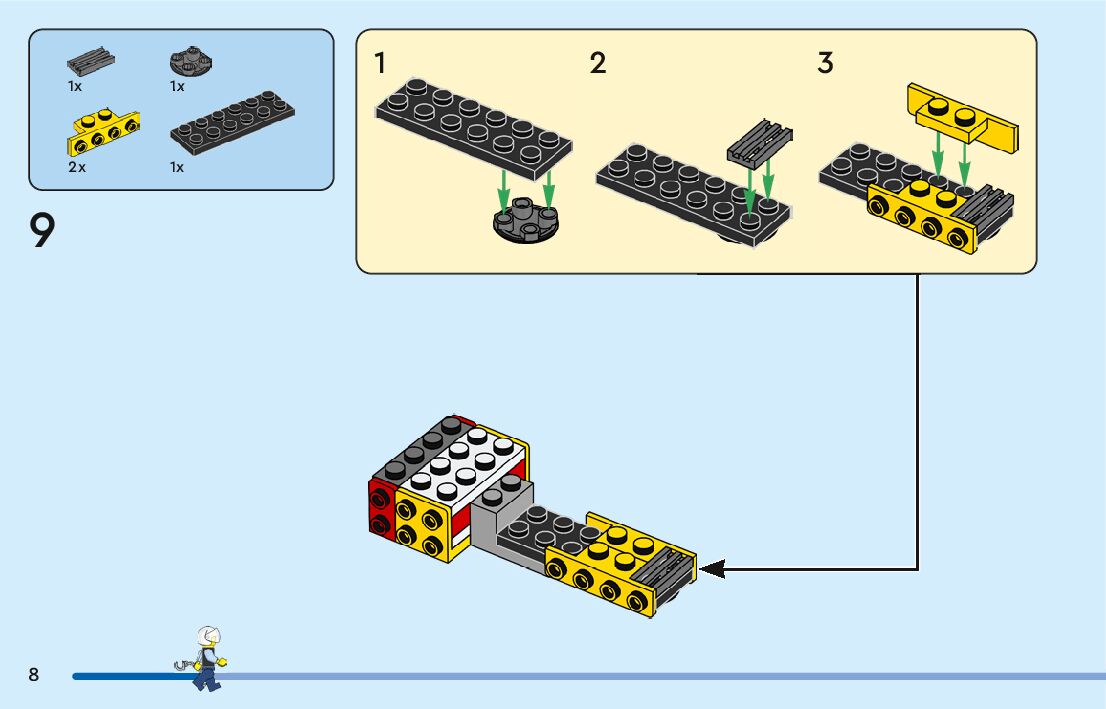 1x
1x
2x
1x

9

1
2
3

8