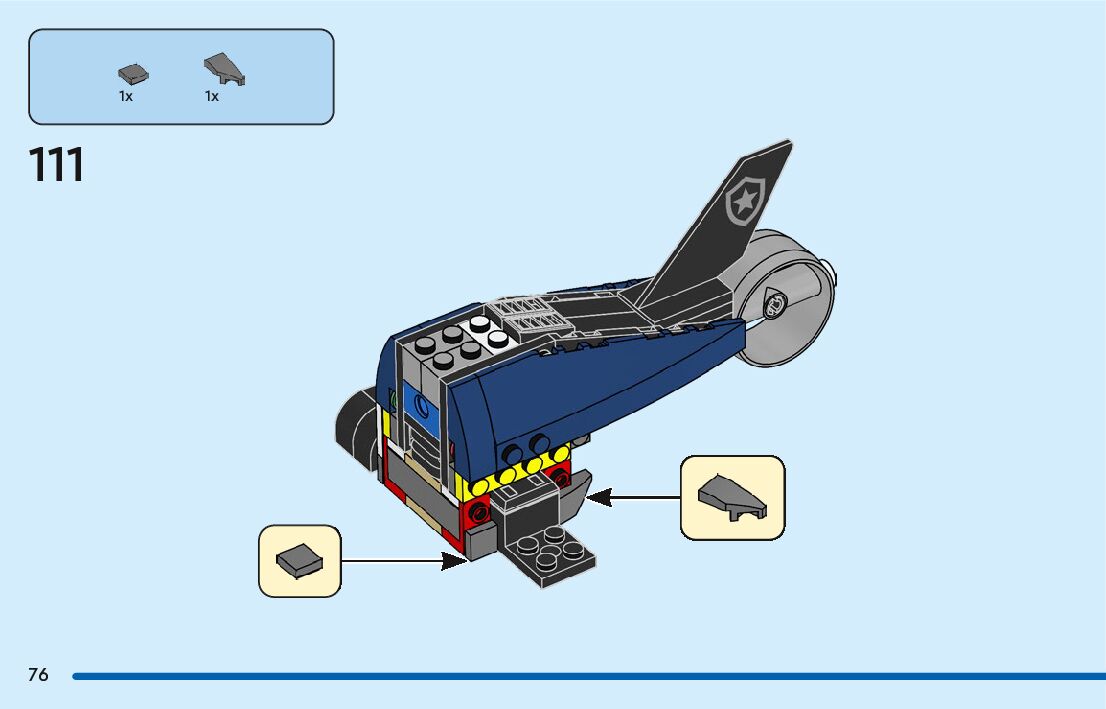 1x 1x

111

76