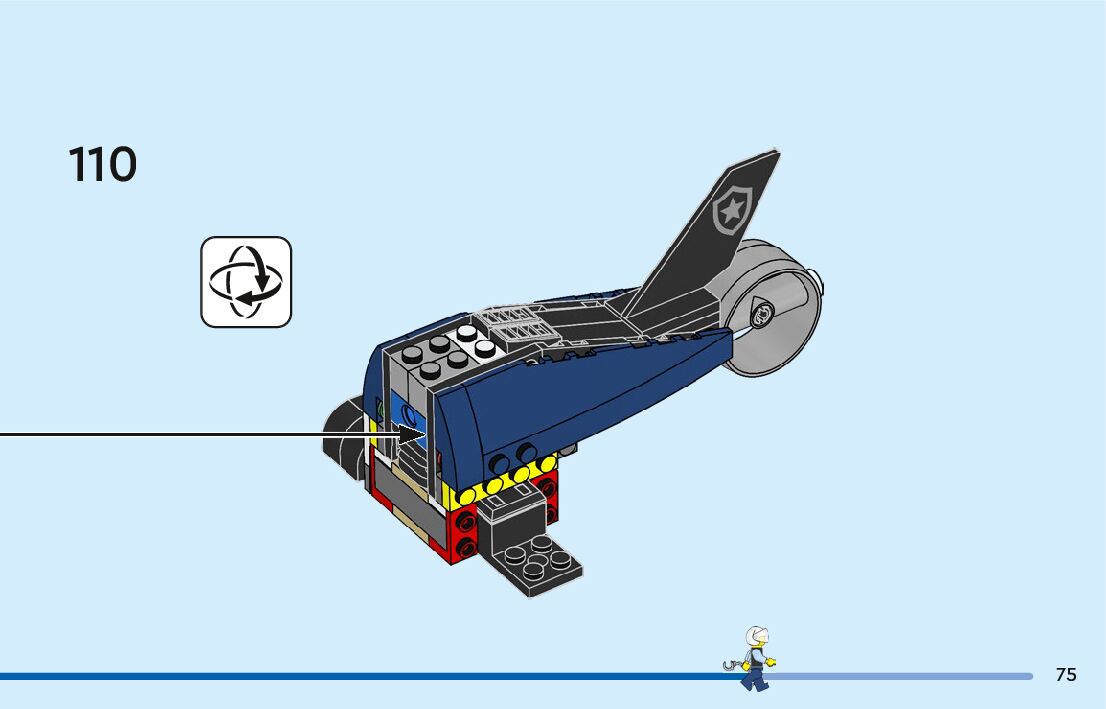 110

75