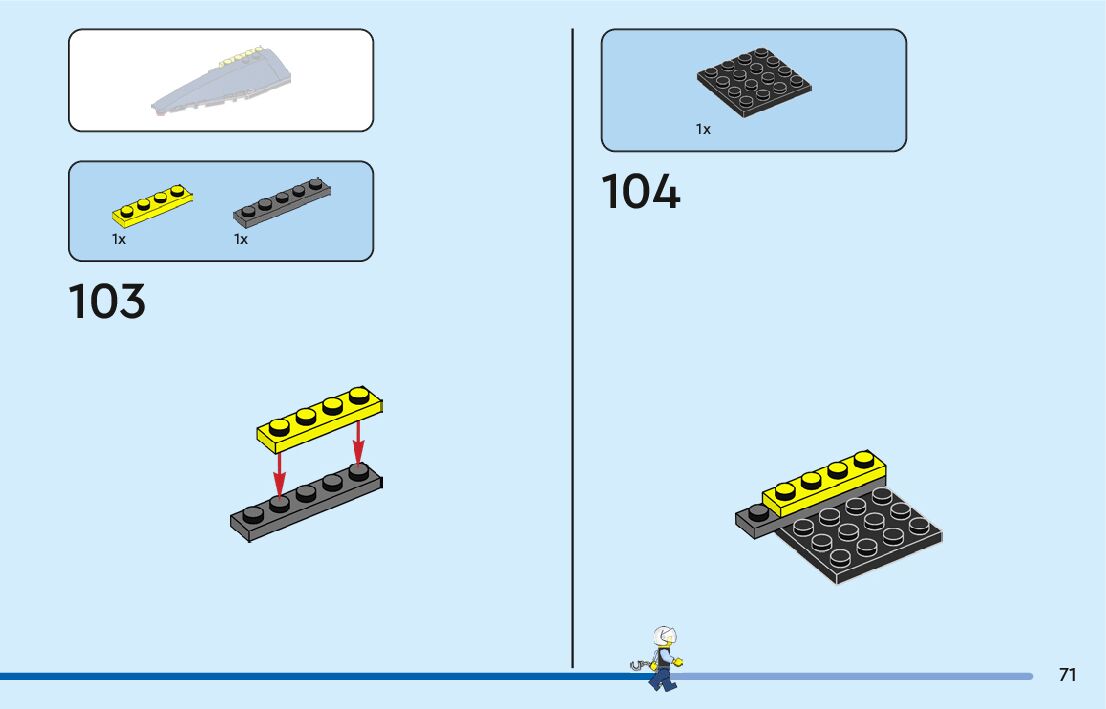 1x

1x

103

1x

104

71