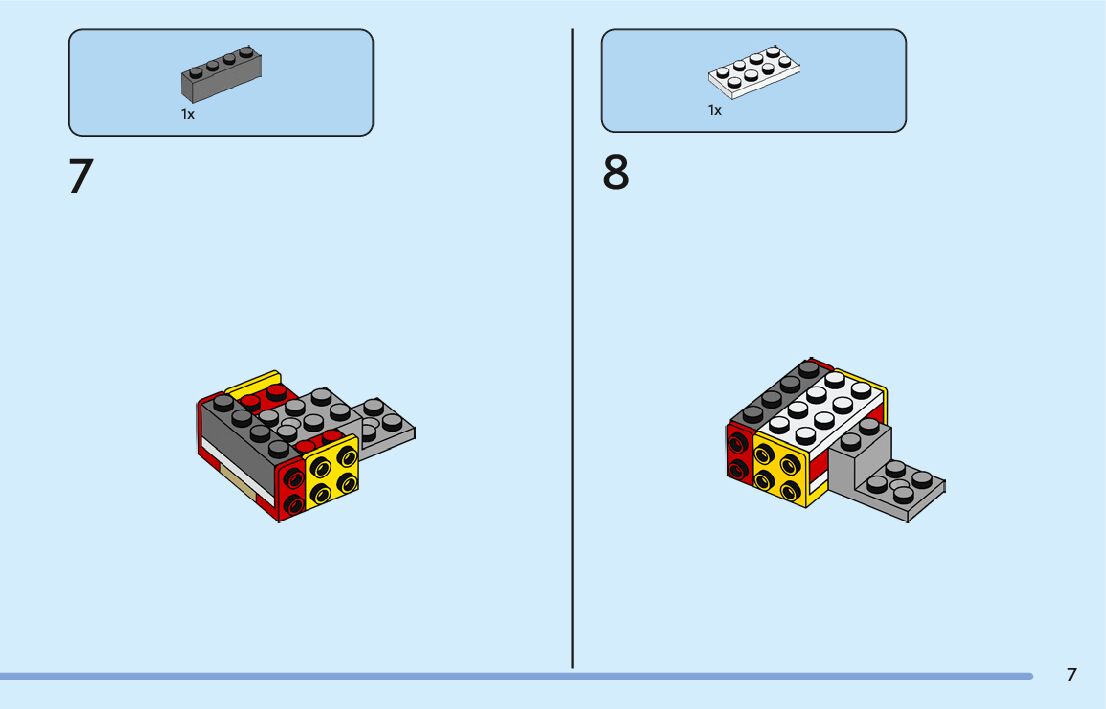 1x

7

1x

8

7