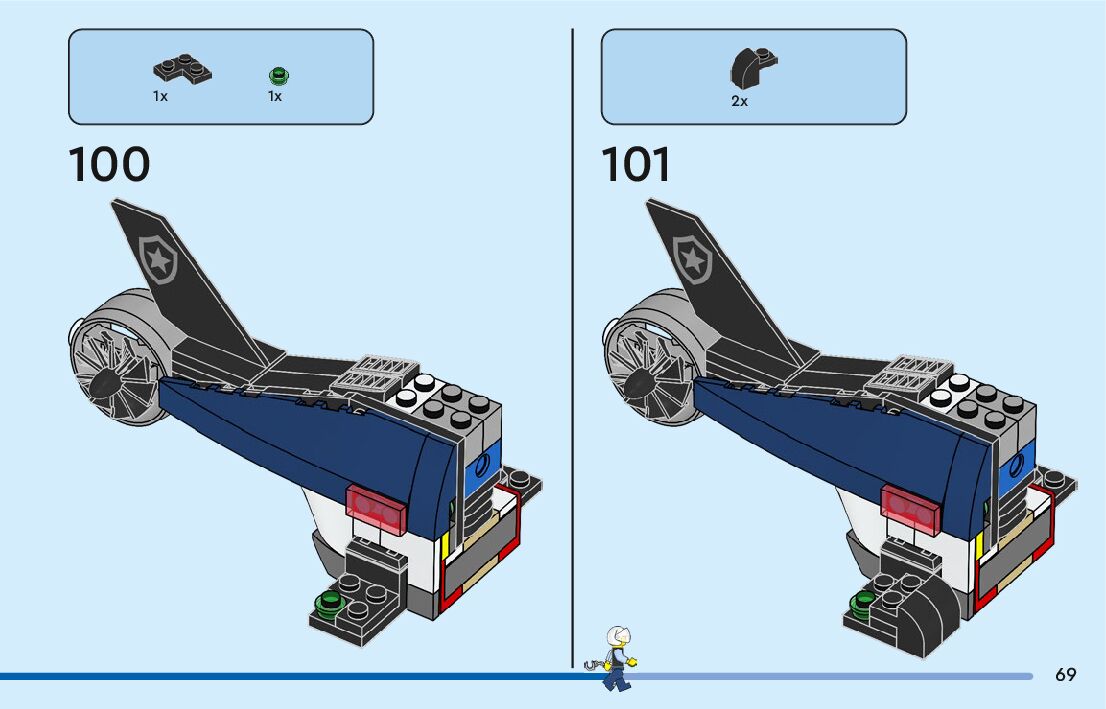 1x
1x

100

2x

101

69