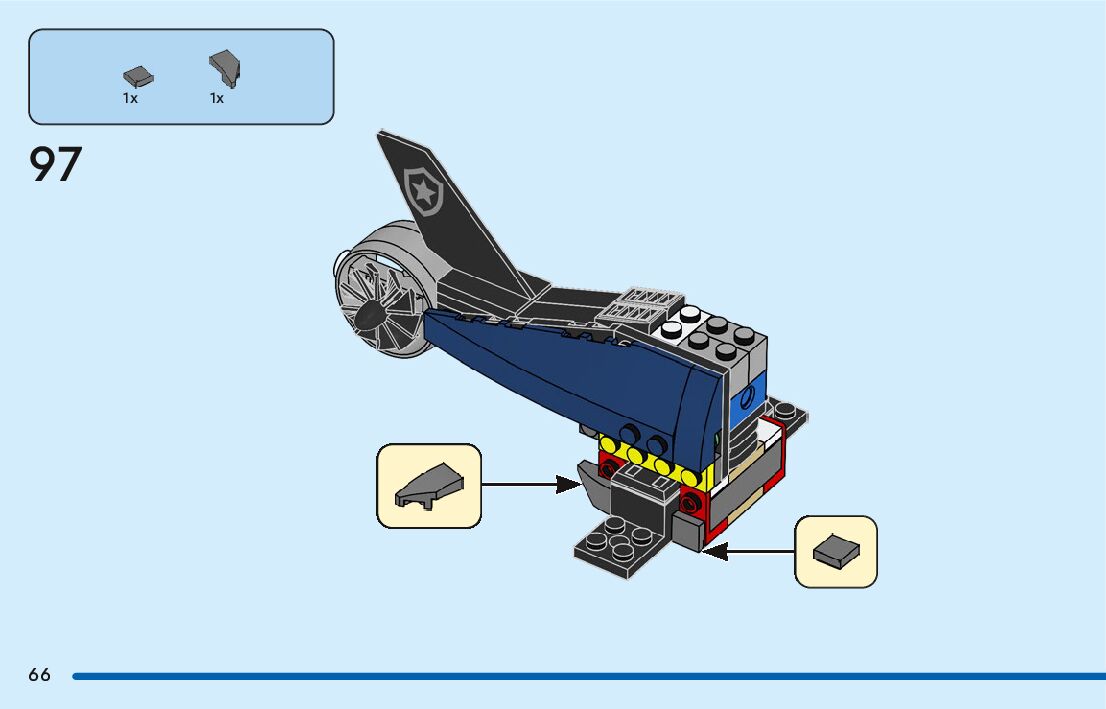 1x 1x

97

66