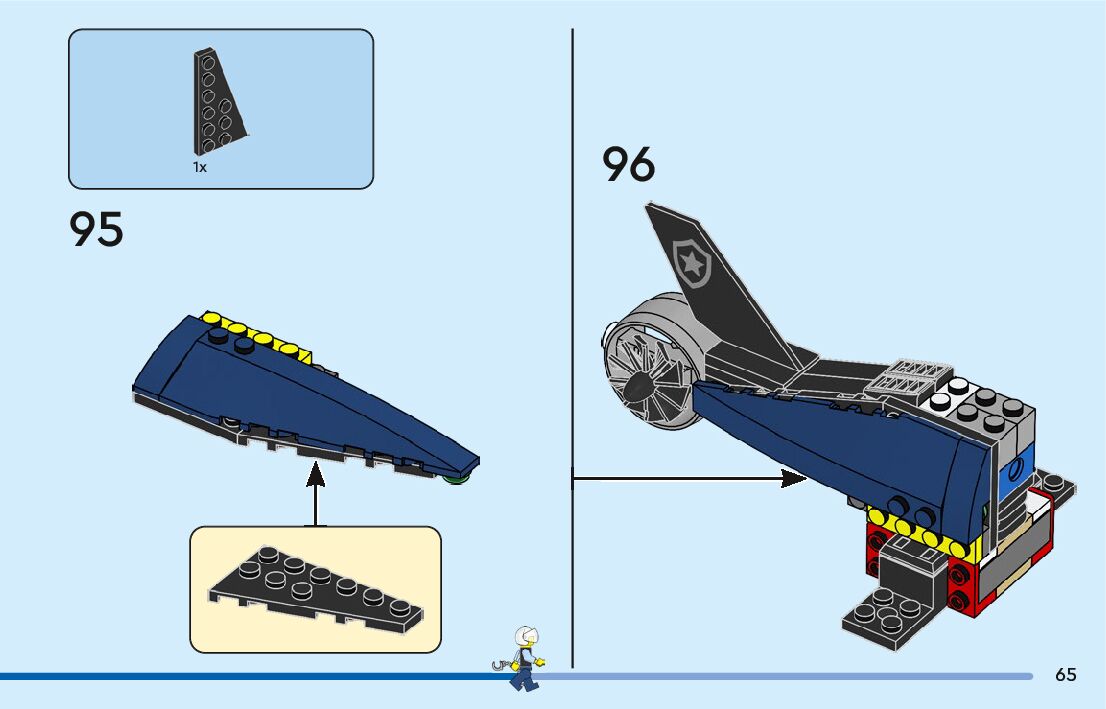 1x

95

96

65