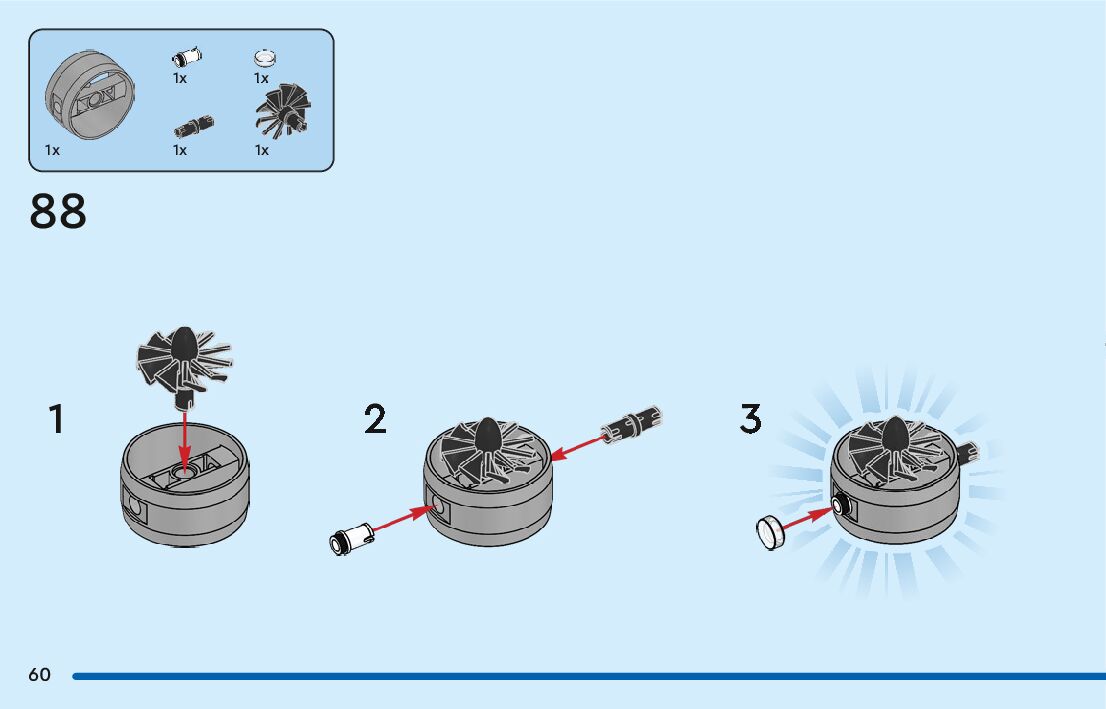 1x
1x
1x
1x
1x

88

1

2

3

60