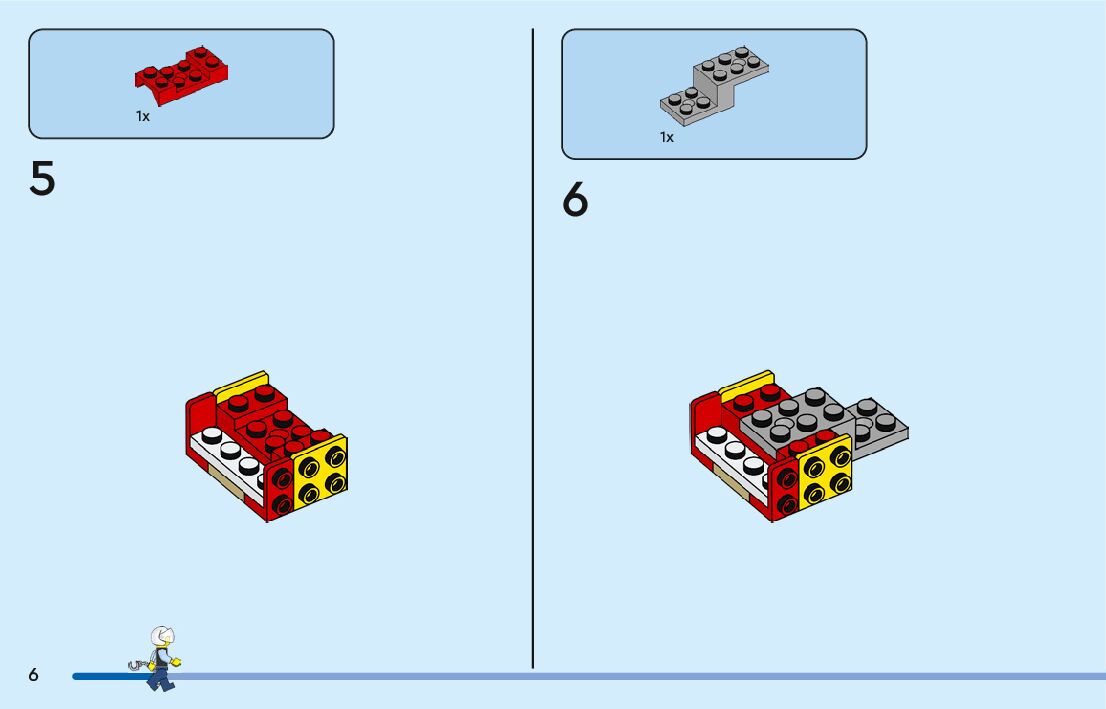 1x

5

1x

6

6