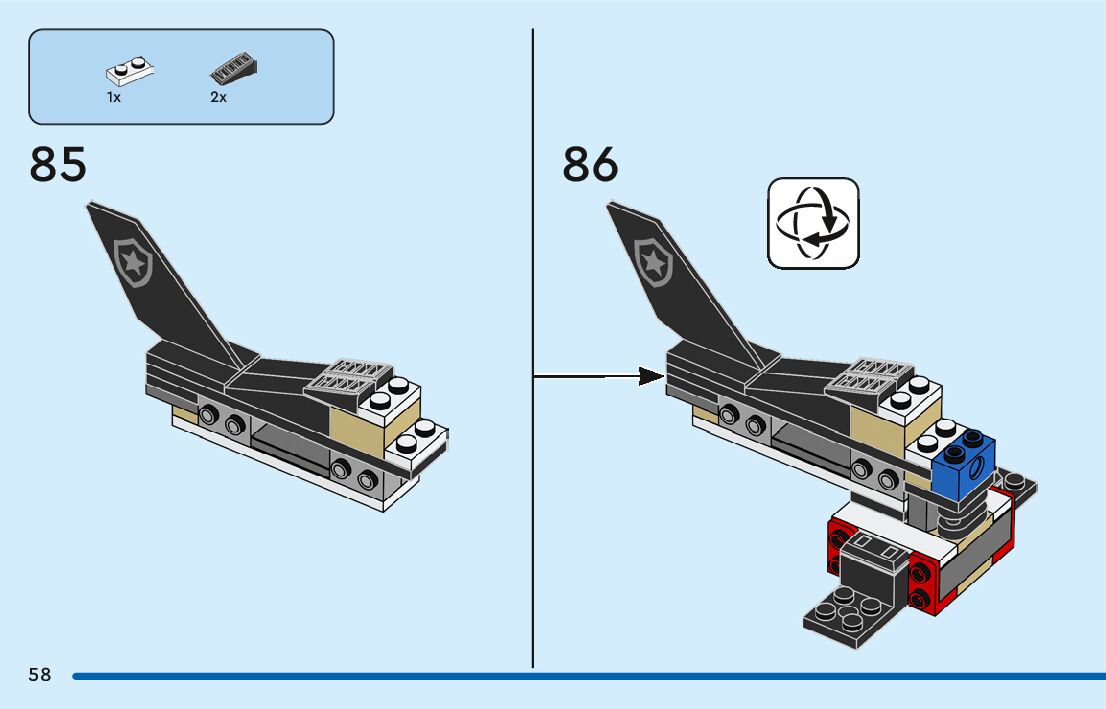 1x
2x

85

86

58