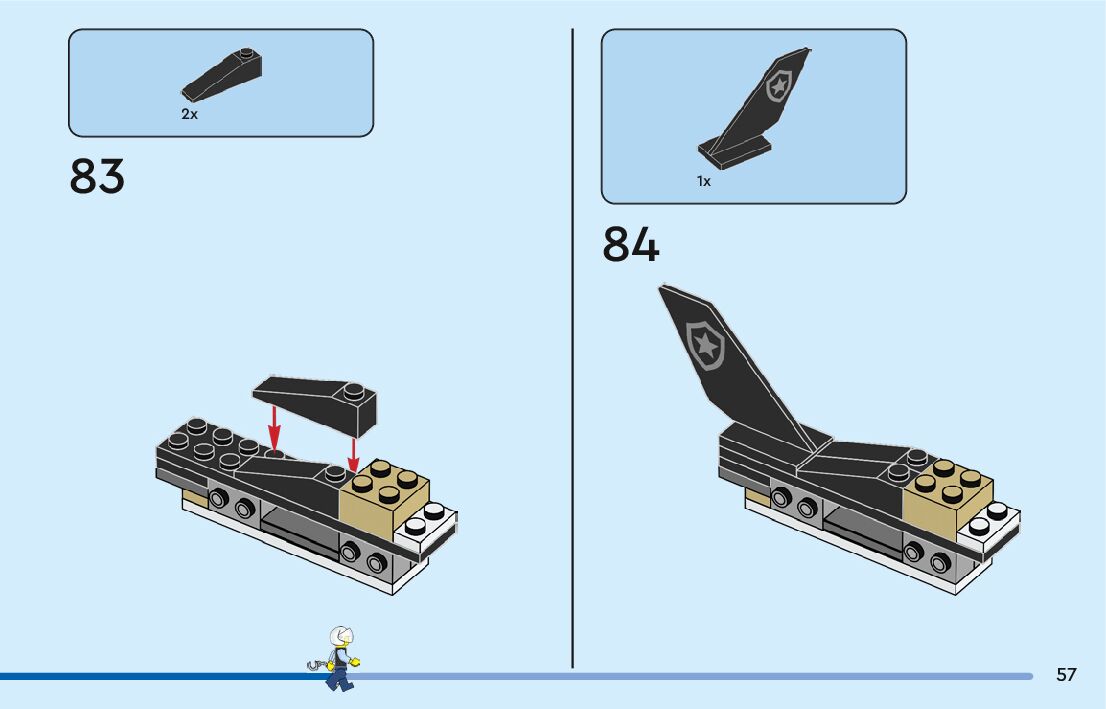 2x

83

1x

84

57