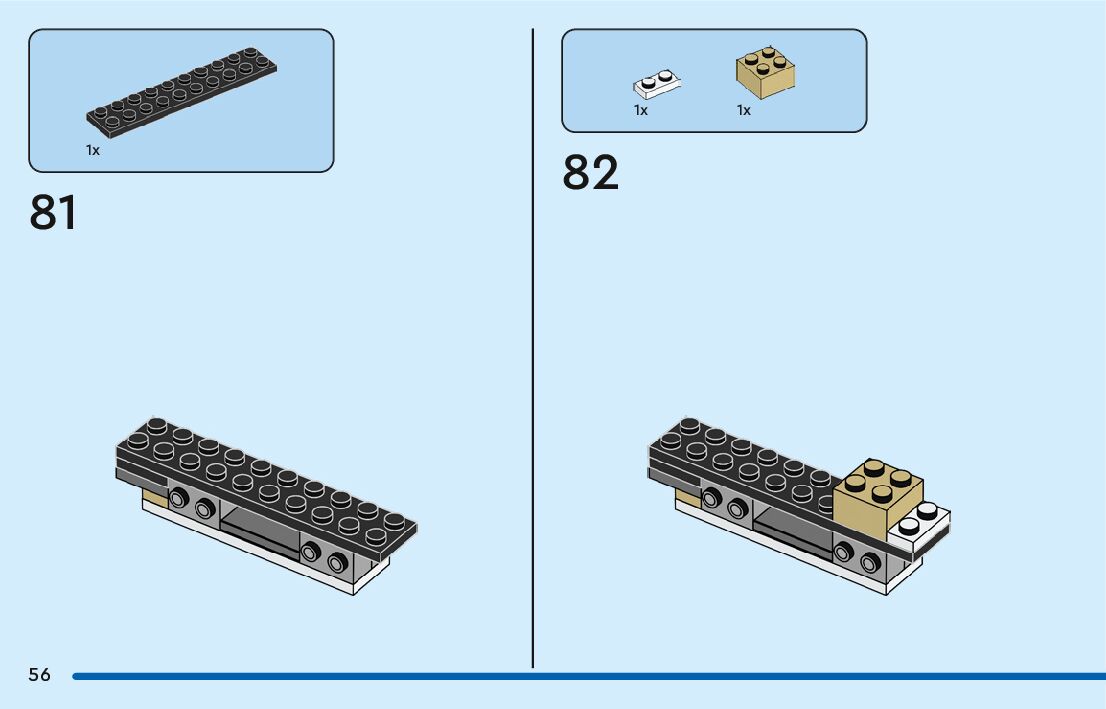 1x

81

1x

1x

82

56